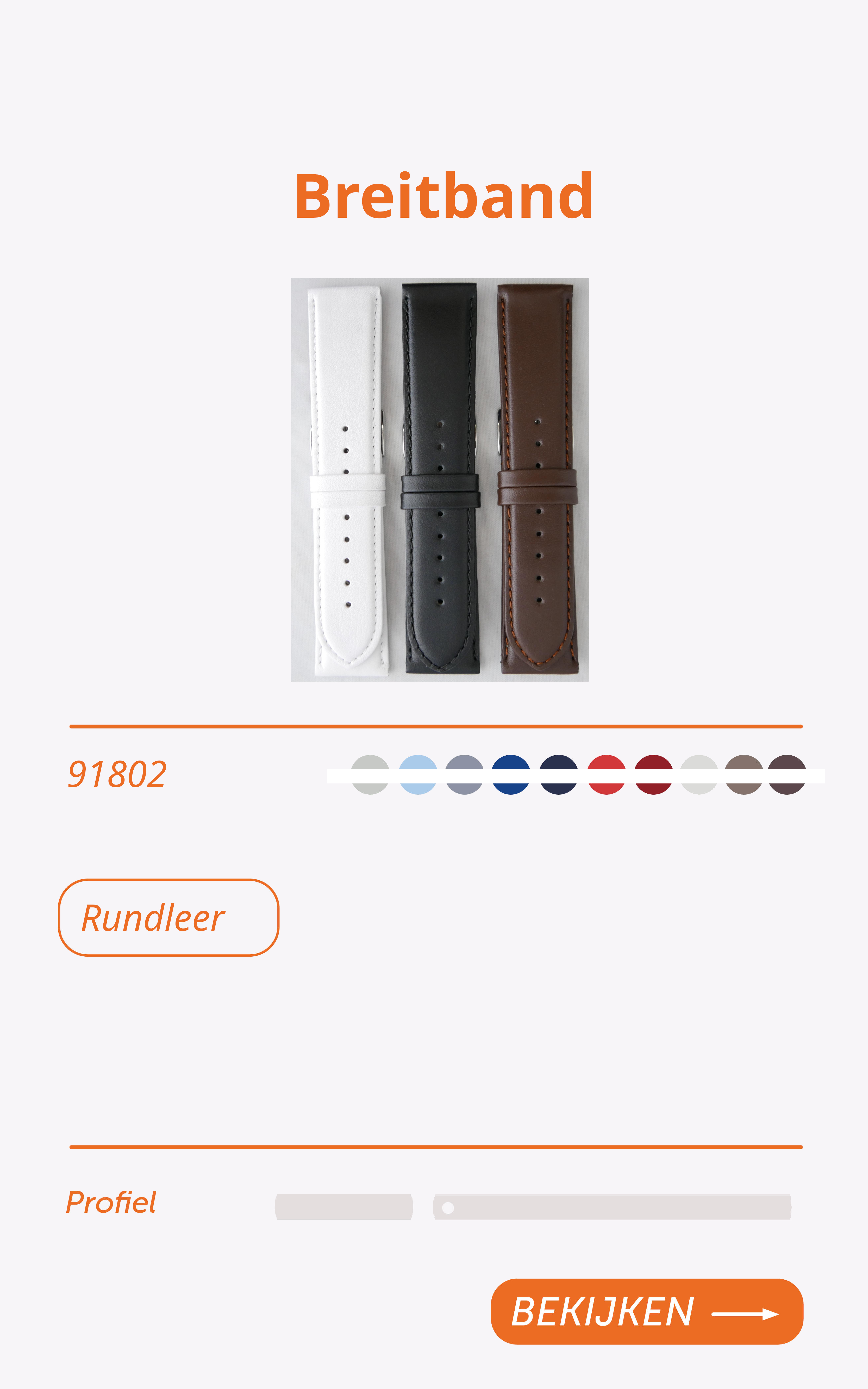 Breitband

91802

Rundleer

Profiel

BEKIJKEN