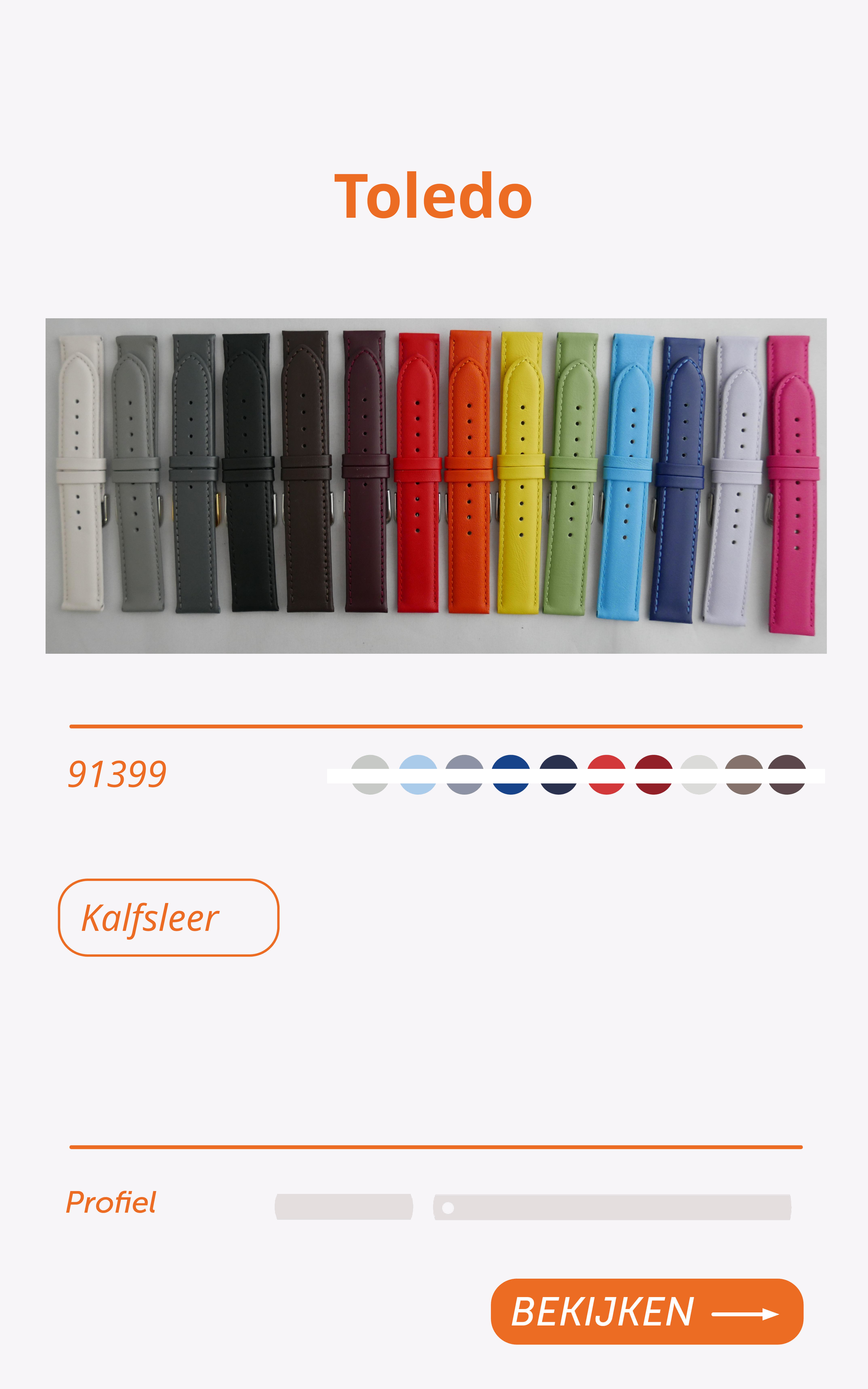 Toledo

91399

Kalfsleer

Profiel

BEKIJKEN