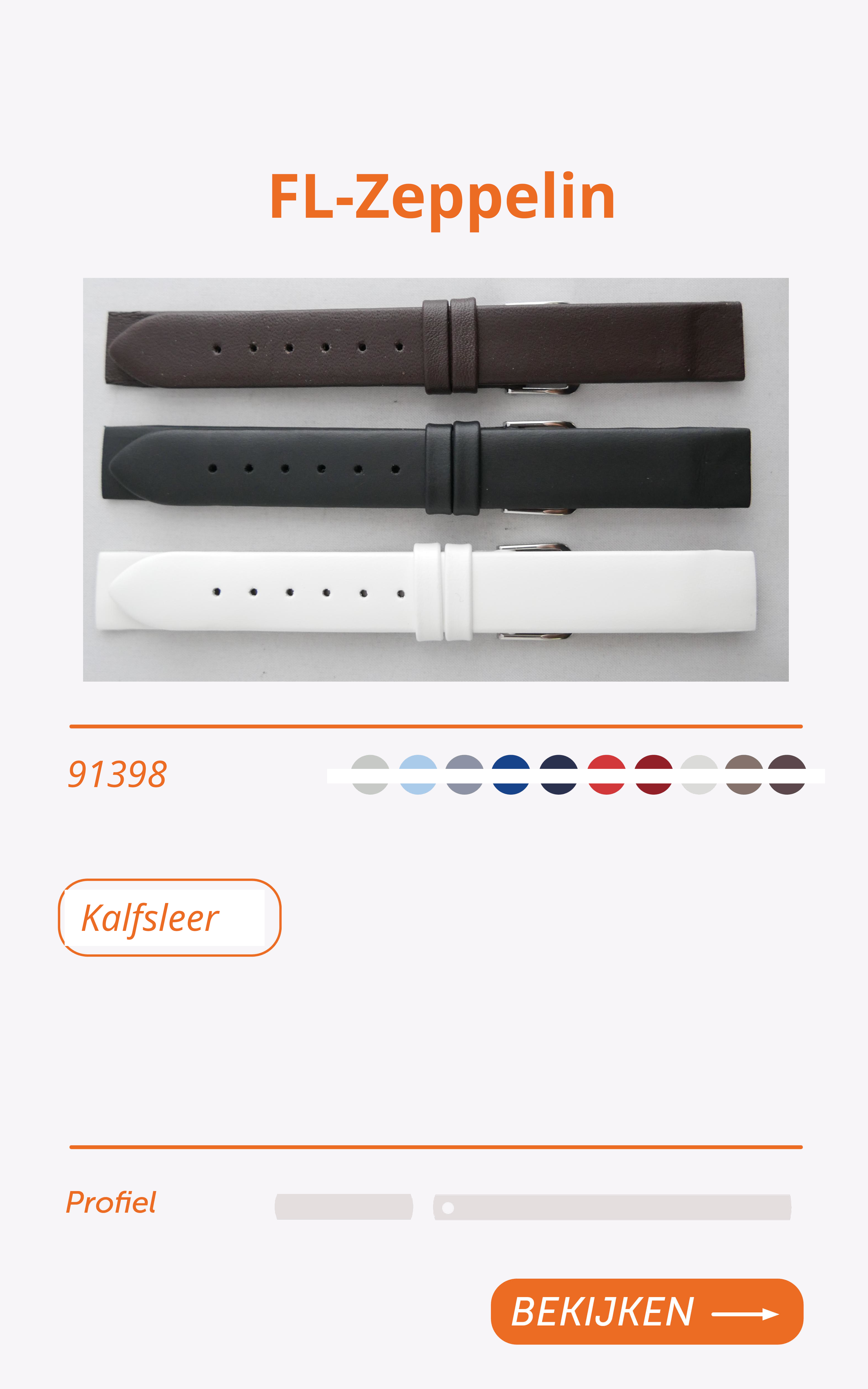 FL-Zeppelin

91398

Kalfsleer

Profiel

BEKIJKEN