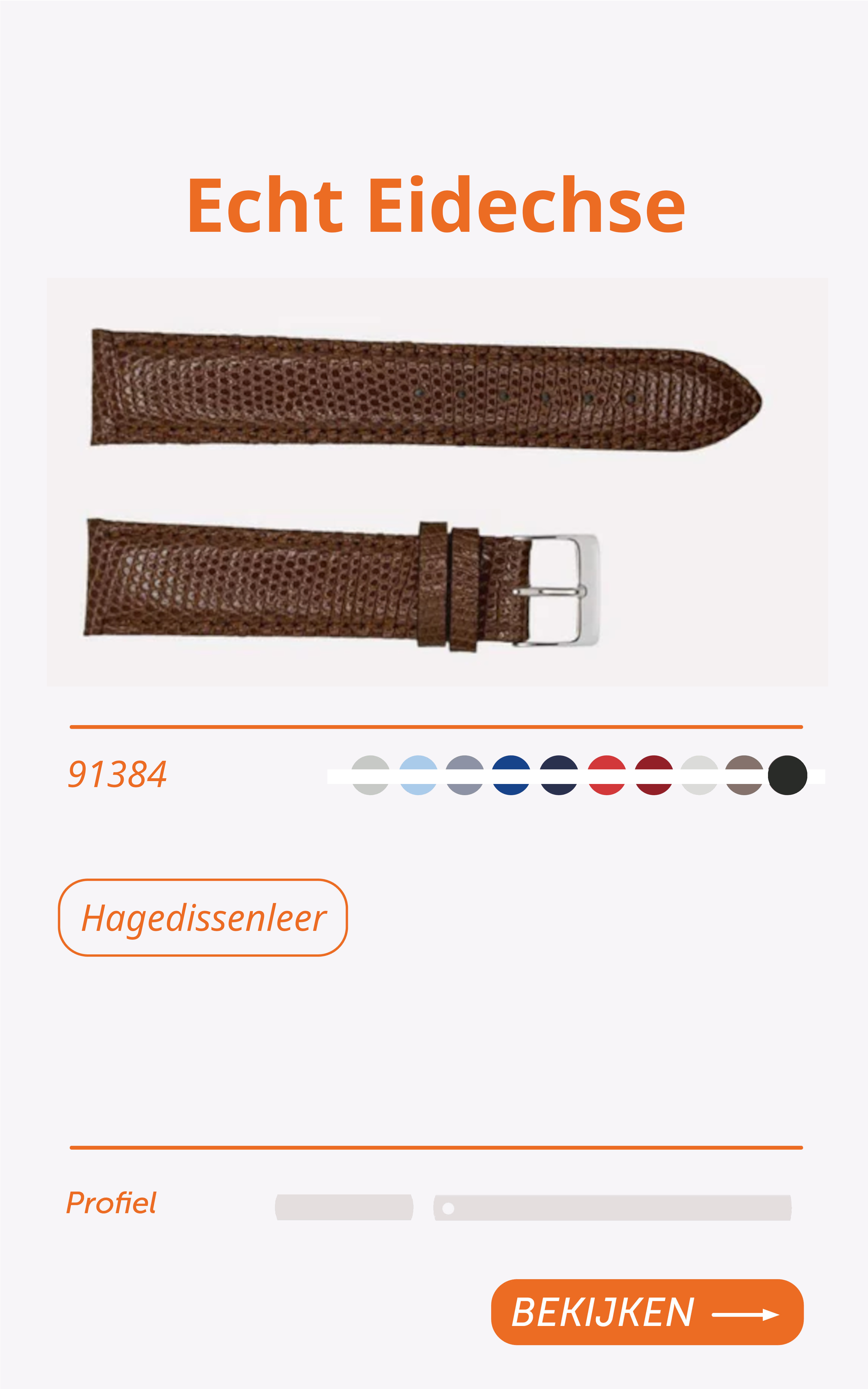 Echt Eidechse

91384

Hagedissenleer

Profiel

BEKIJKEN