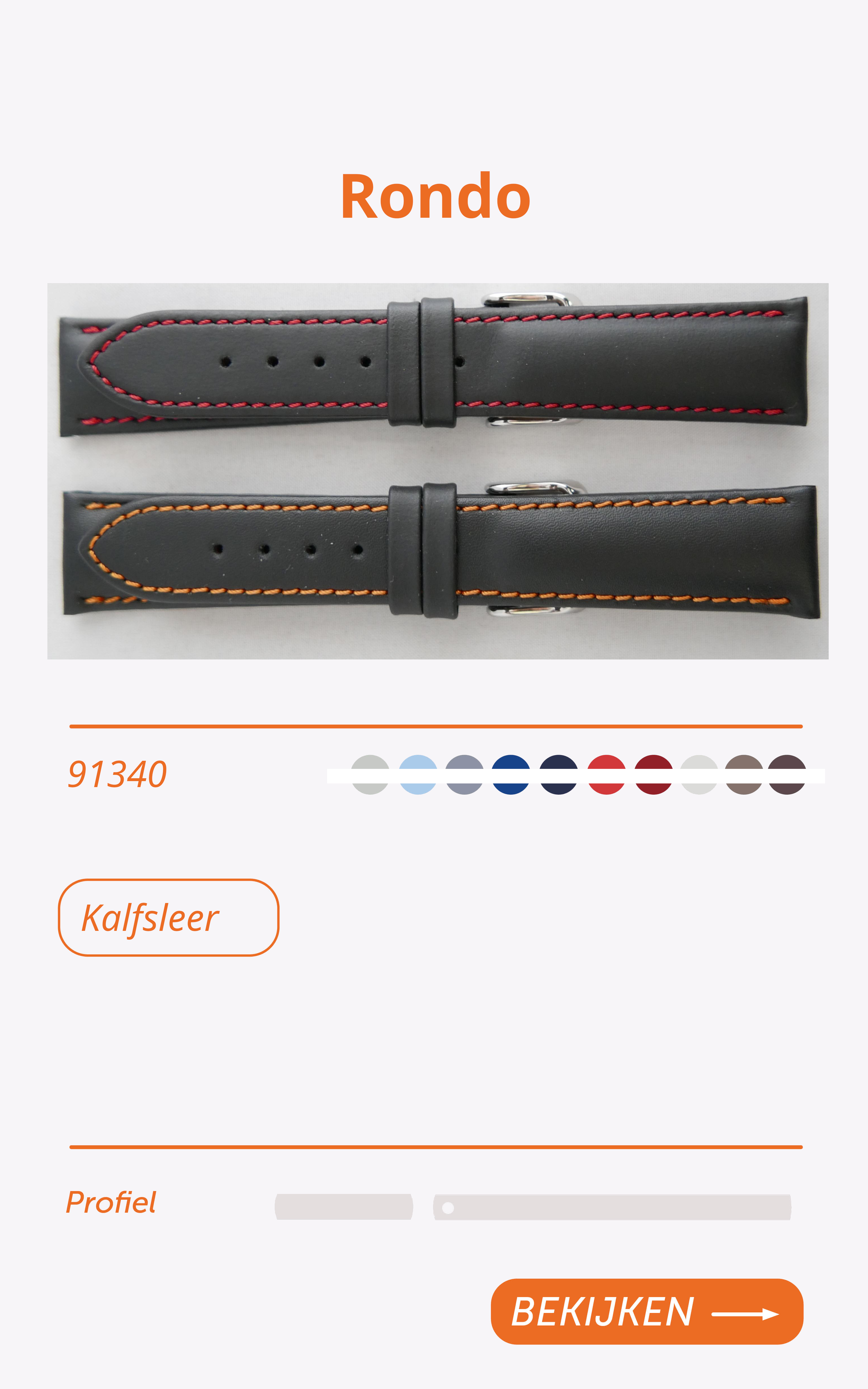 Rondo

91340

Kalfsleer

Profiel

BEKIJKEN