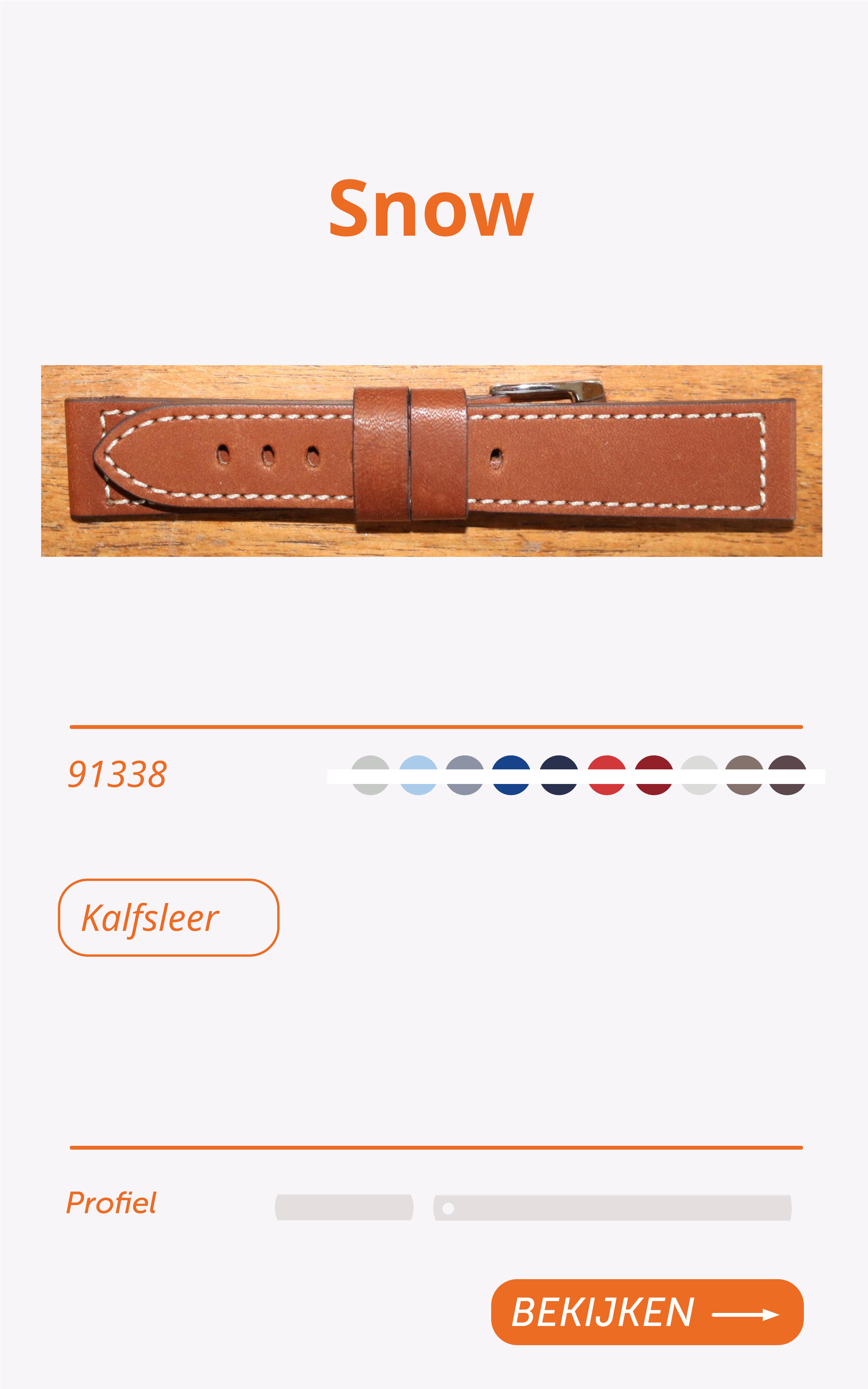 Snow

91338

Kalfsleer

Profiel

BEKIJKEN