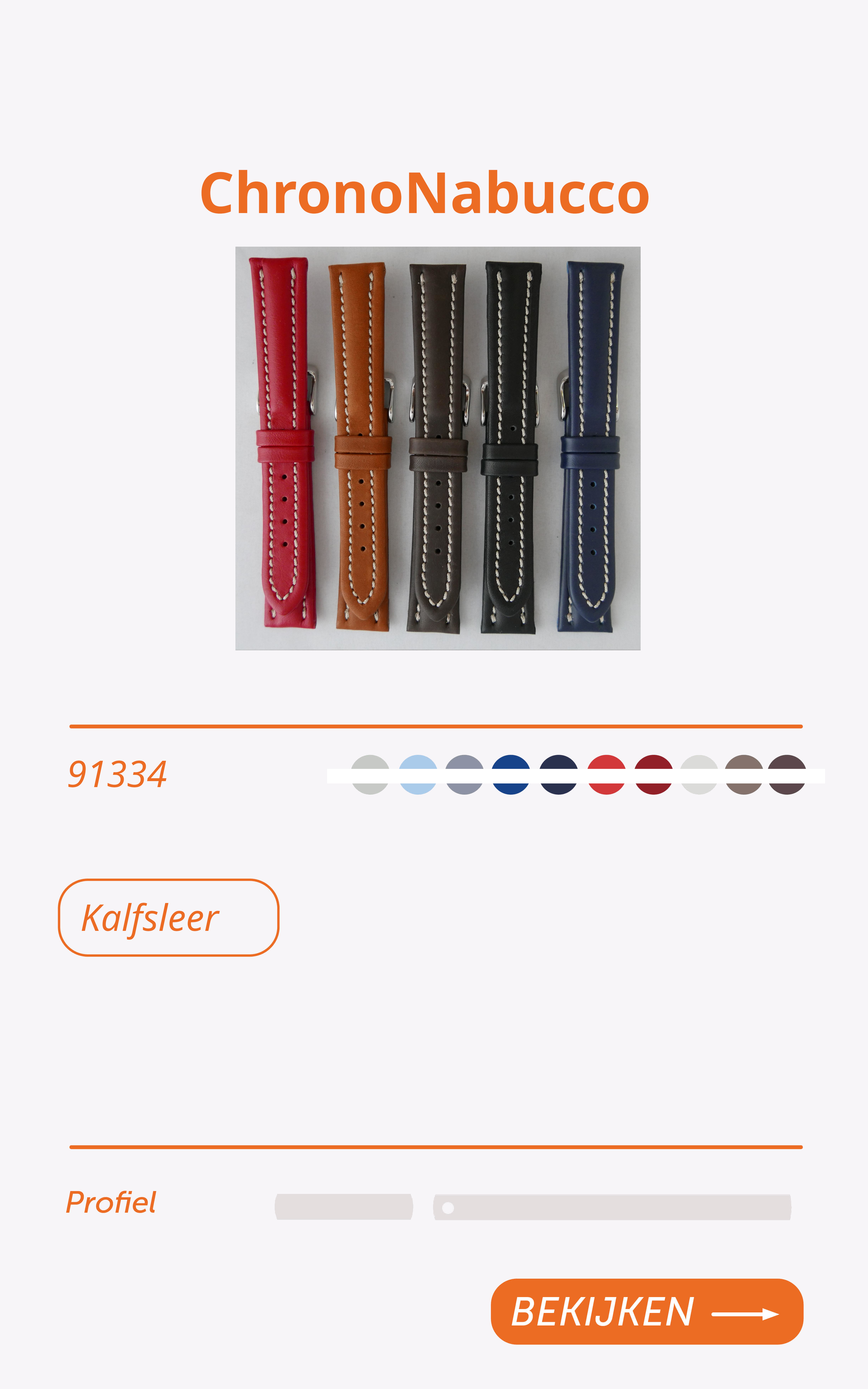 ChronoNabucco

91334

Kalfsleer

Profiel

BEKIJKEN