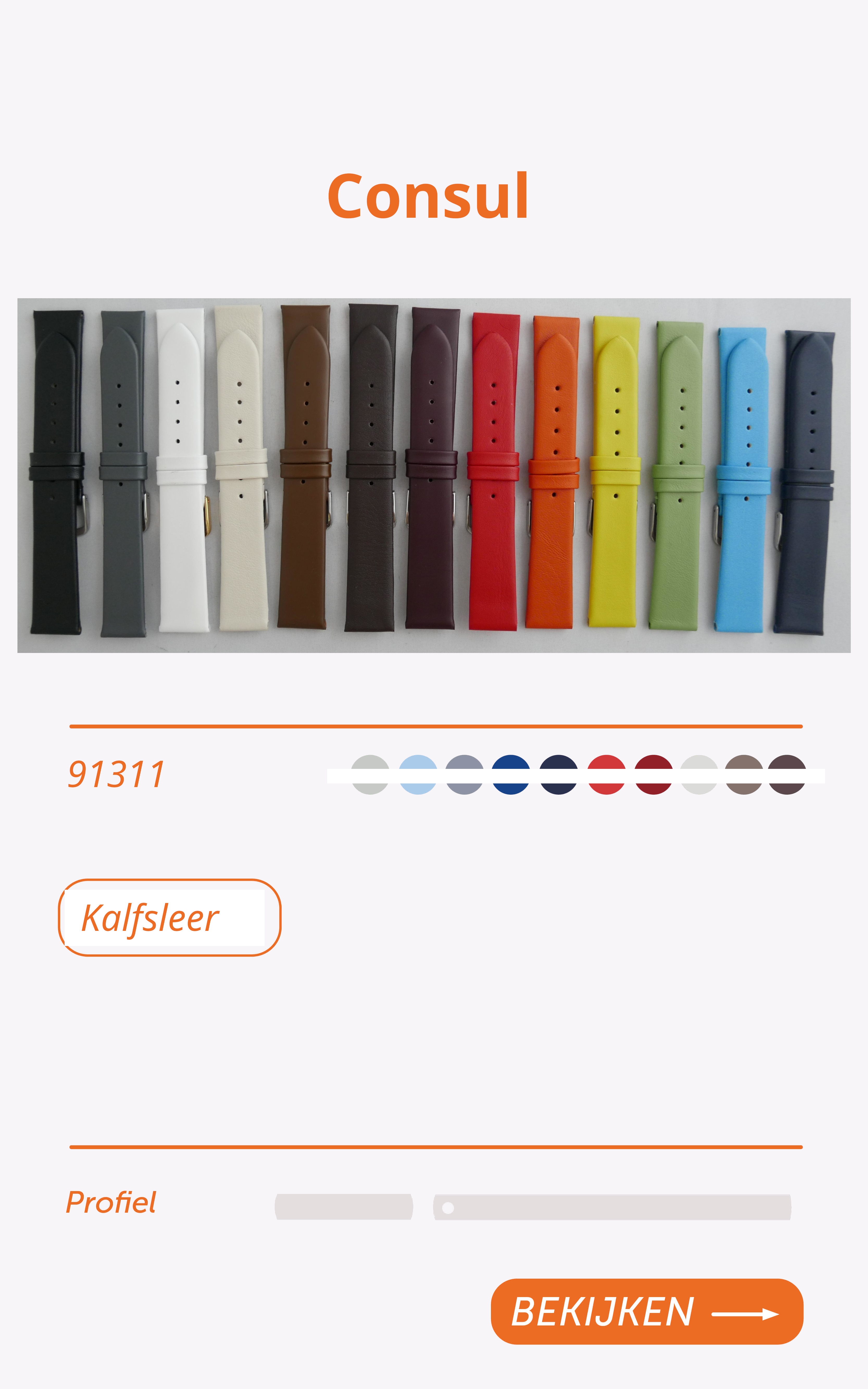 Consul

91311

Kalfsleer

Profiel

BEKIJKEN