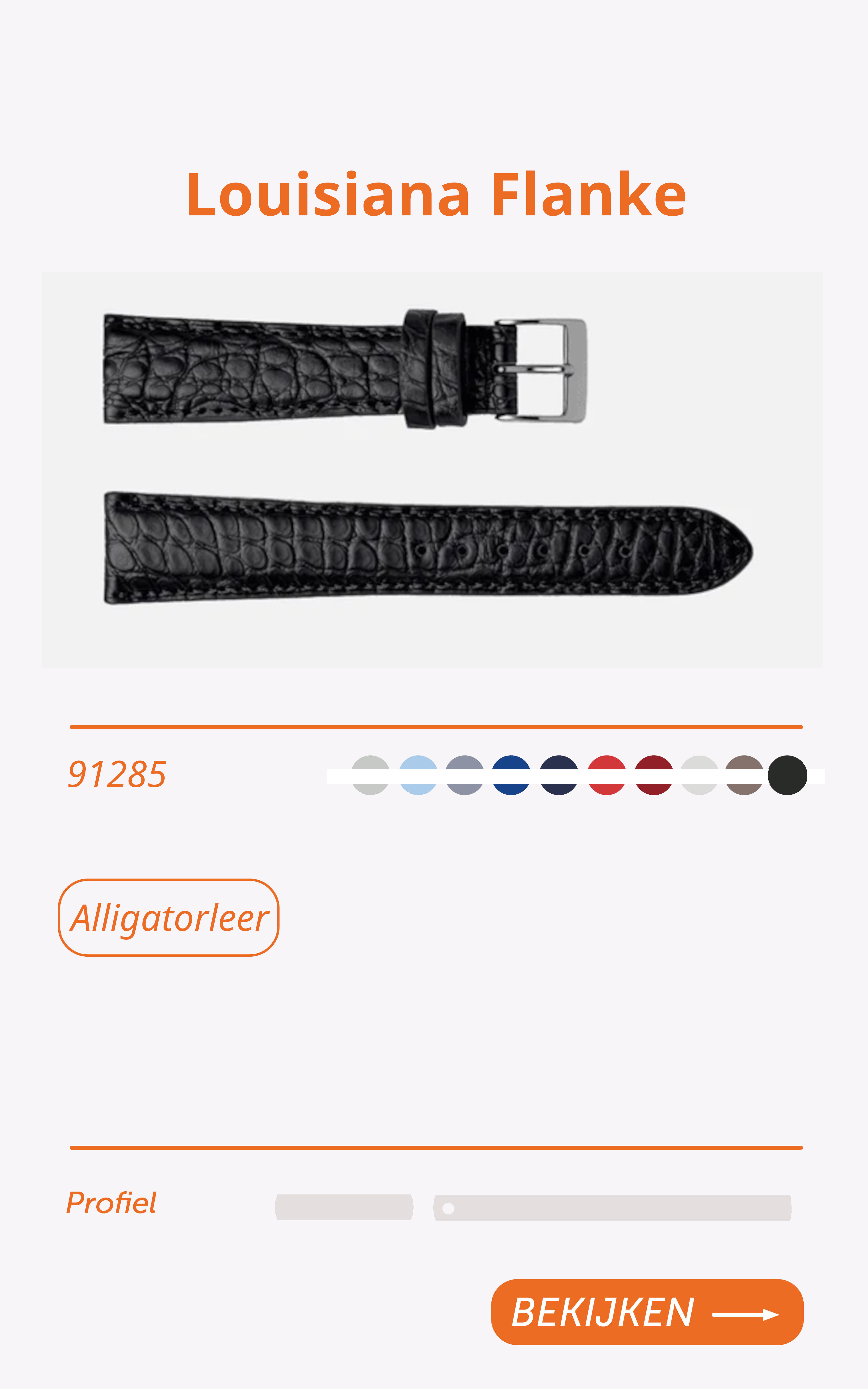 Louisiana Flanke

91285

Alligatorleer

Profiel

BEKIJKEN