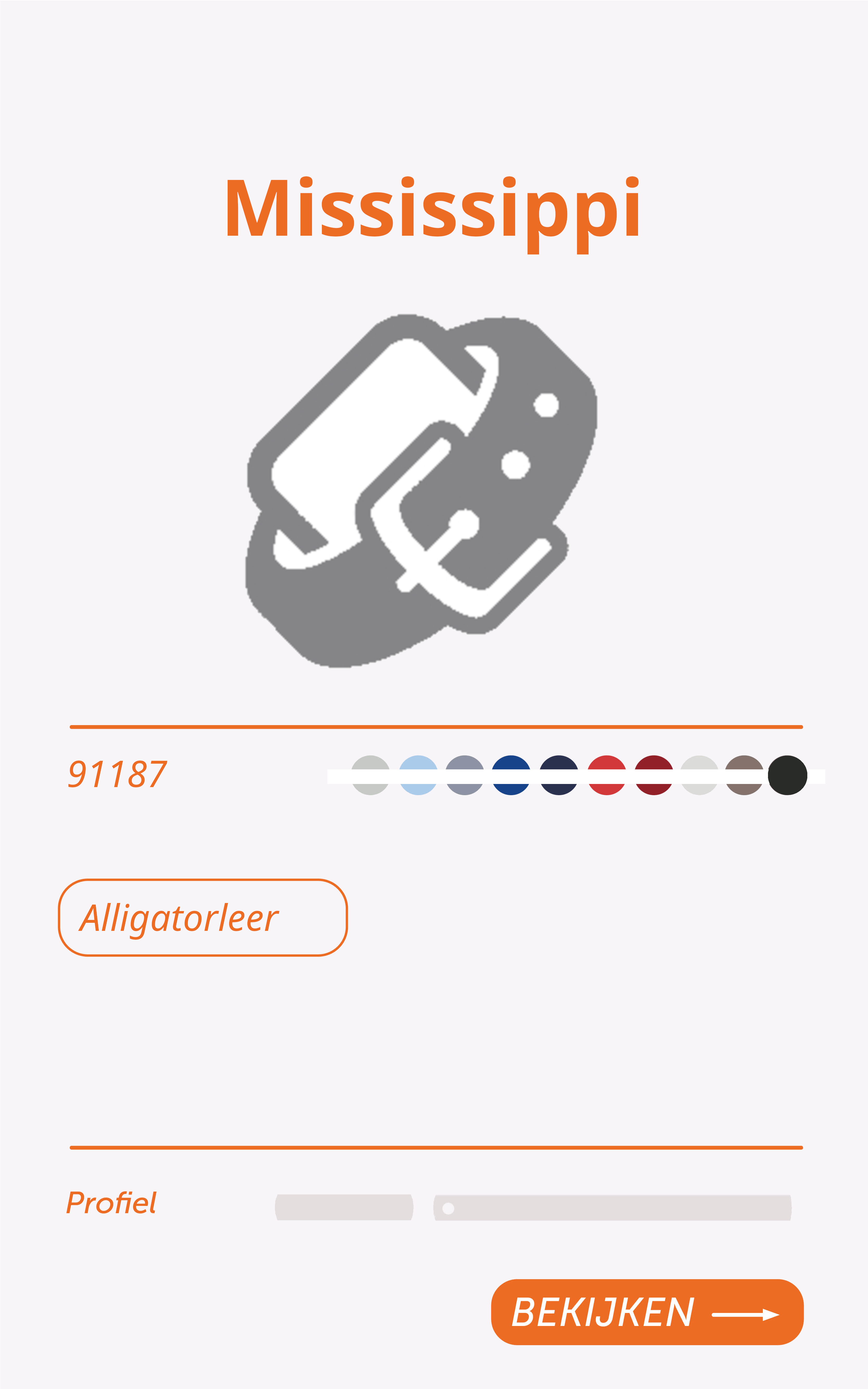 Mississippi

91187

Alligatorleer

Profiel

BEKIJKEN