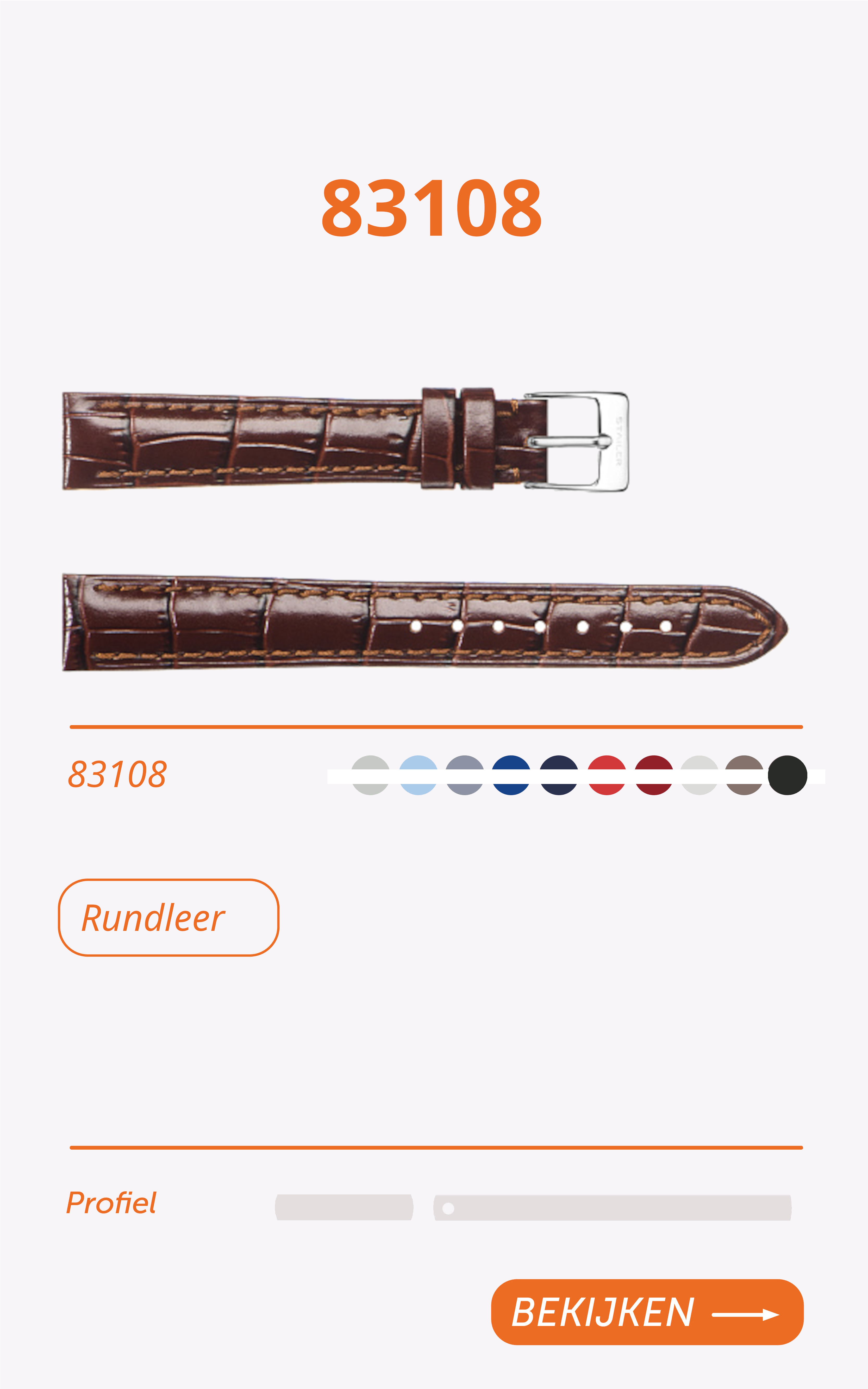 83108

STAILER

83108

Rundleer

Profiel

BEKIJKEN