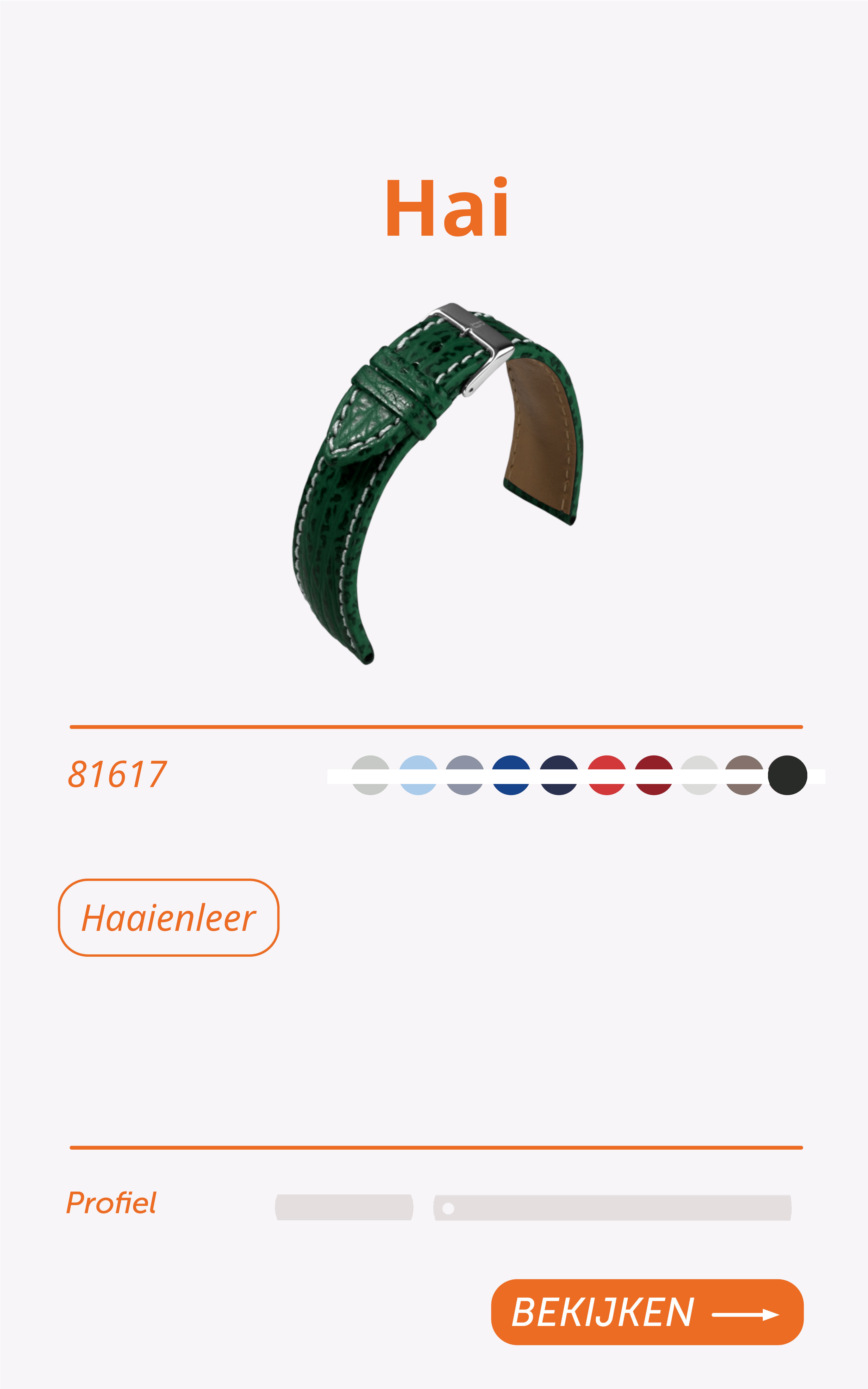 Hai

81617

Haaienleer

Profiel

BEKIJKEN