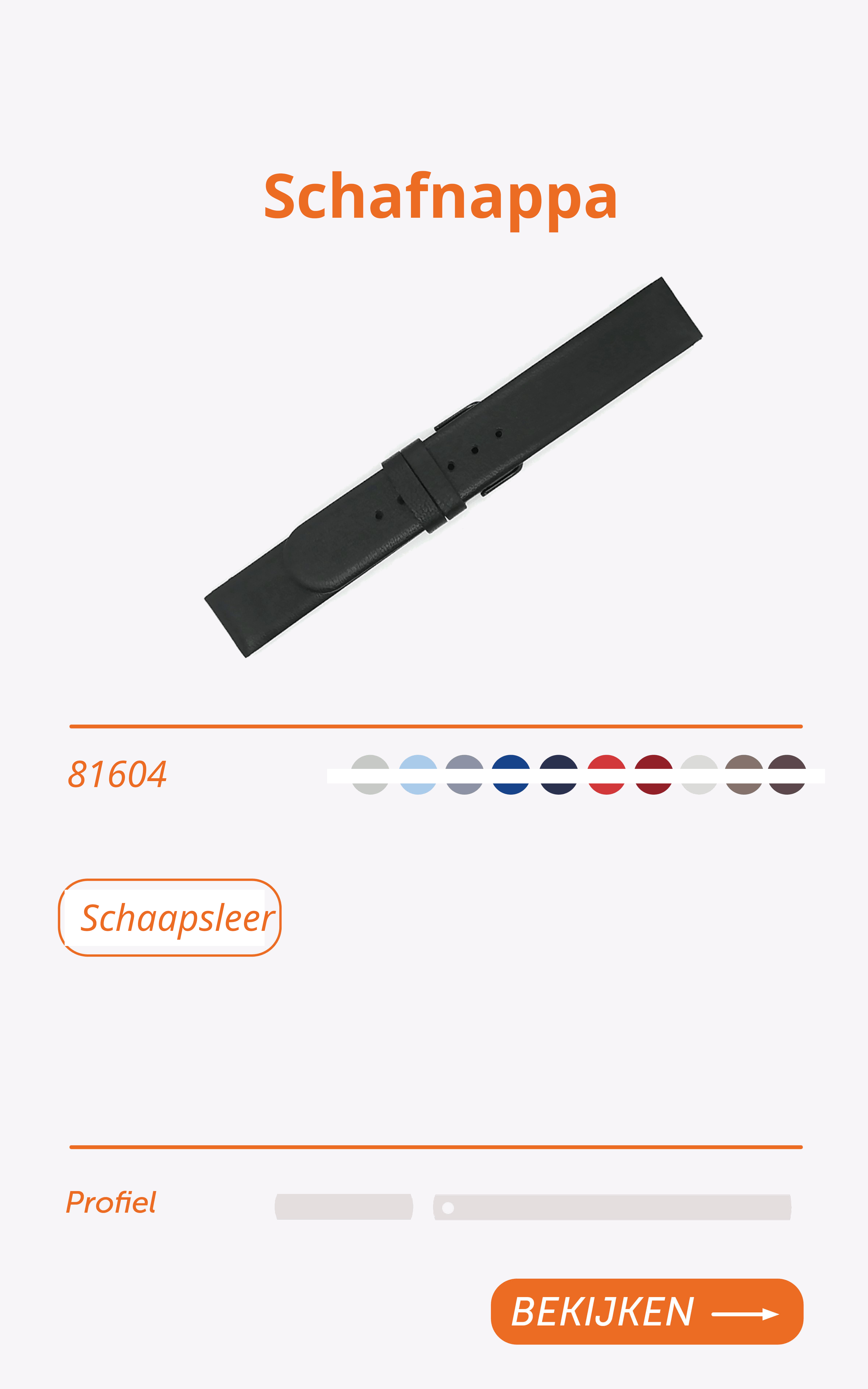 Schafnappa

81604

Schaapsleer

Profiel

BEKIJKEN