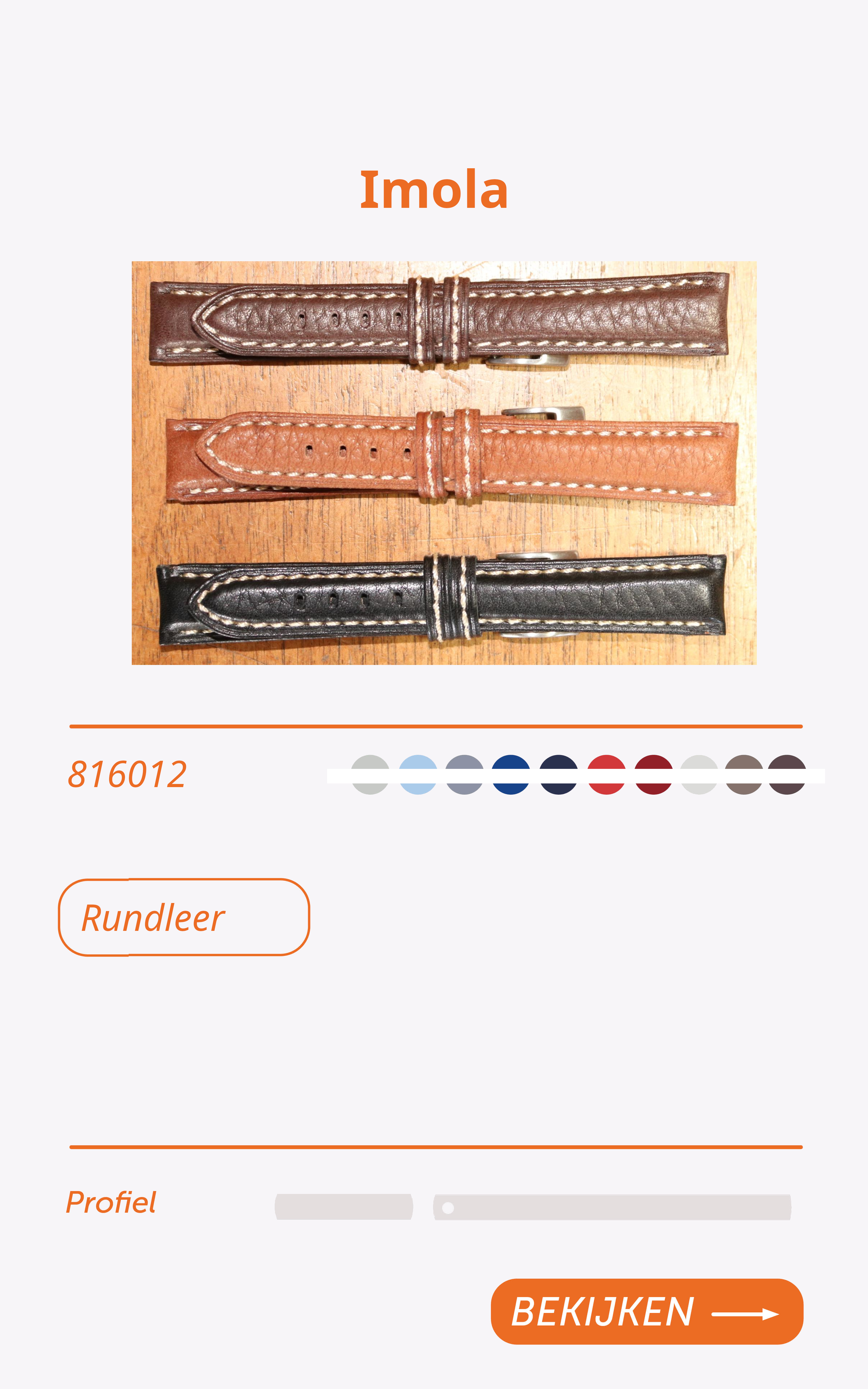 Imola

816012

Rundleer

Profiel

BEKIJKEN