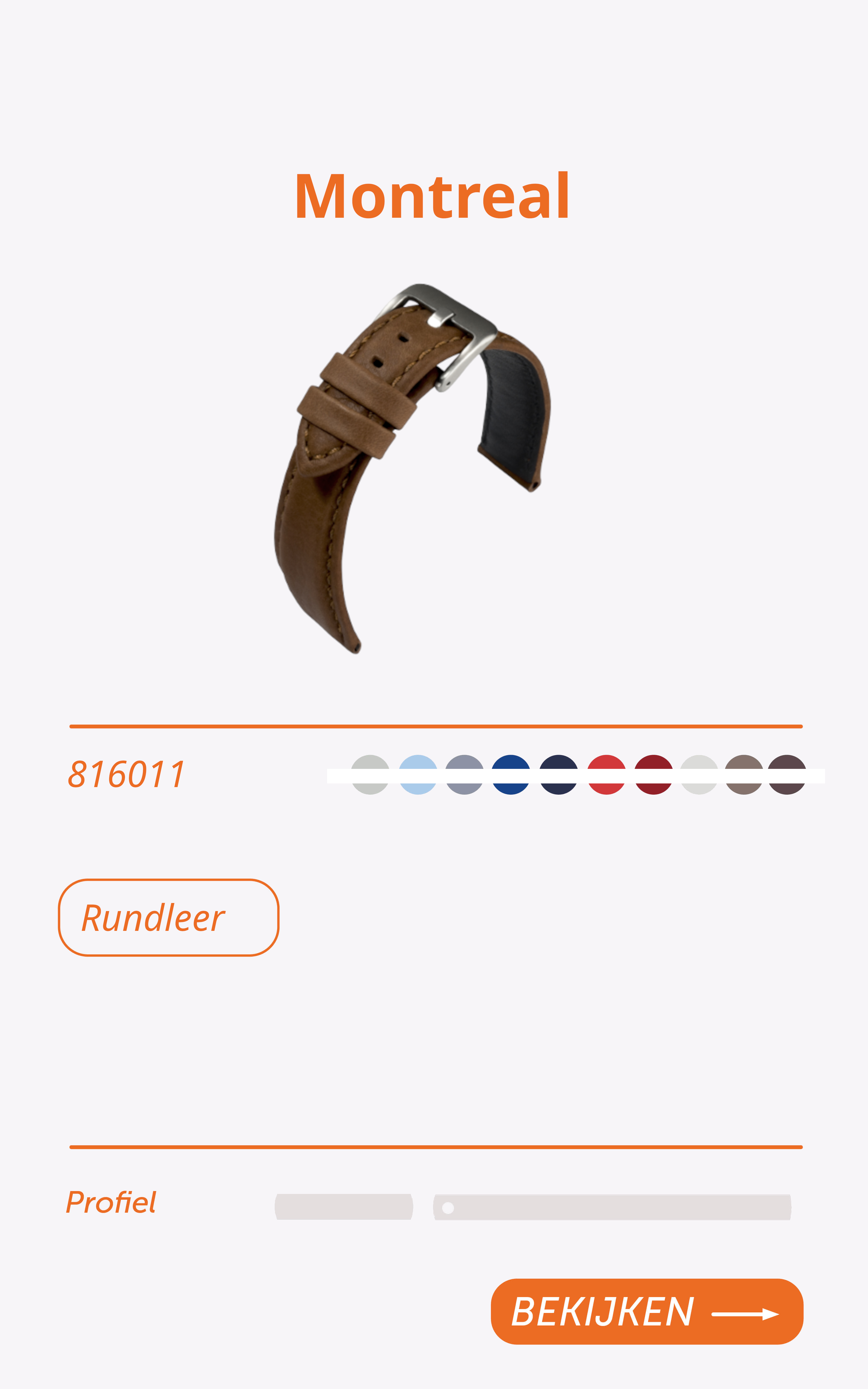 Montreal

816011

Rundleer

Profiel

BEKIJKEN