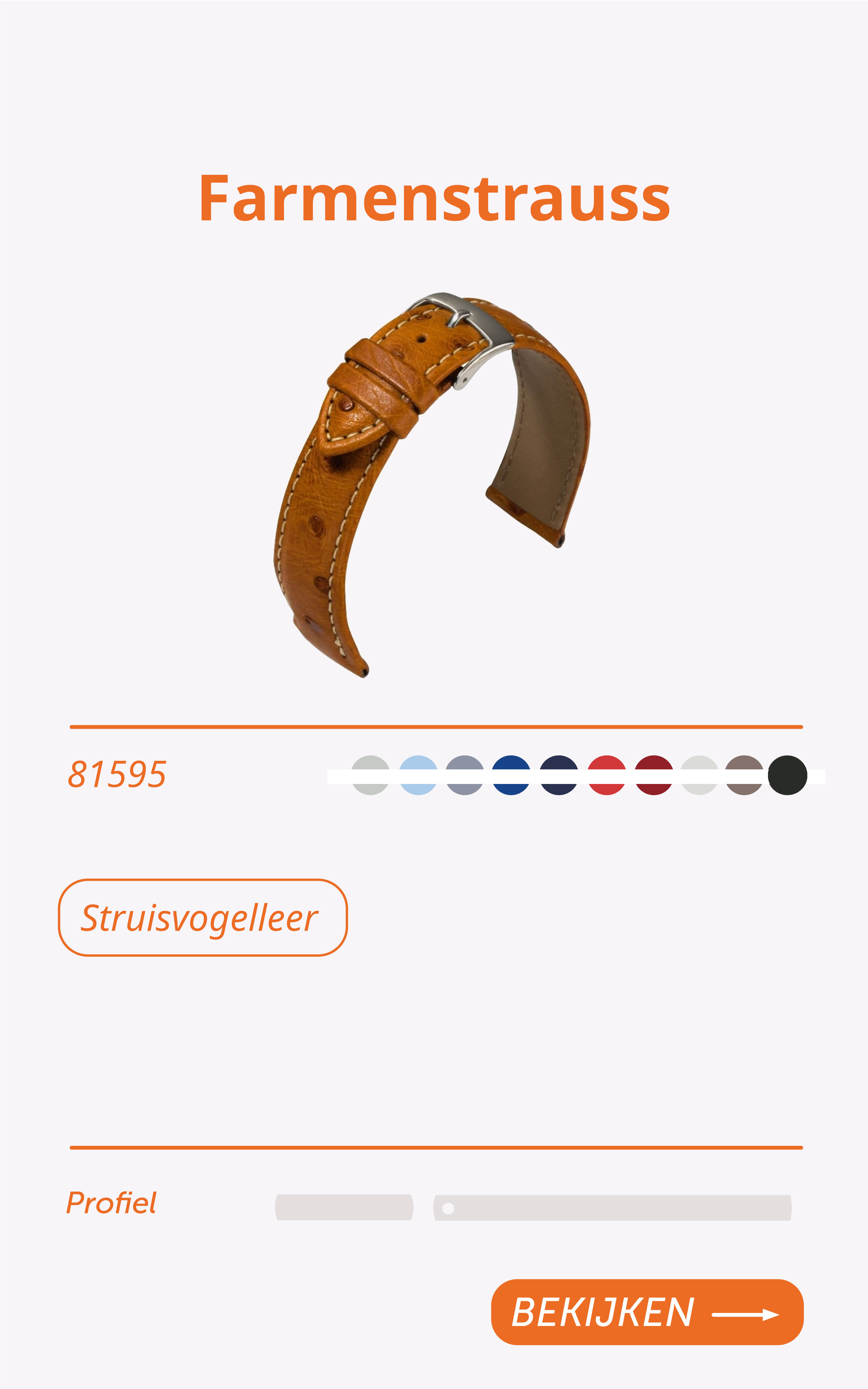 Farmenstrauss

81595

Struisvogelleer

Profiel

BEKIJKEN