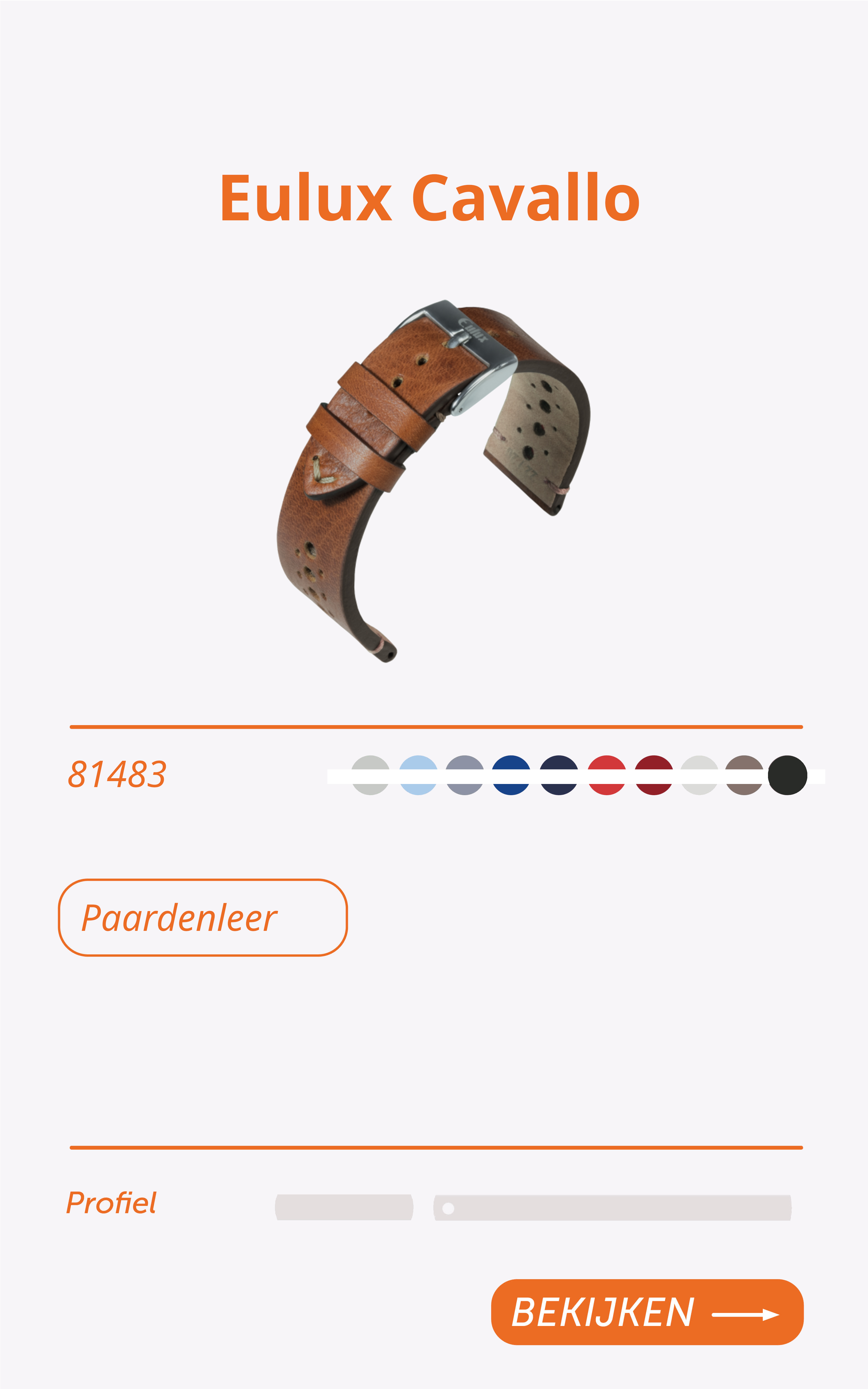 Eulux Cavallo

Eulux

81483

Paardenleer

Profiel

BEKIJKEN