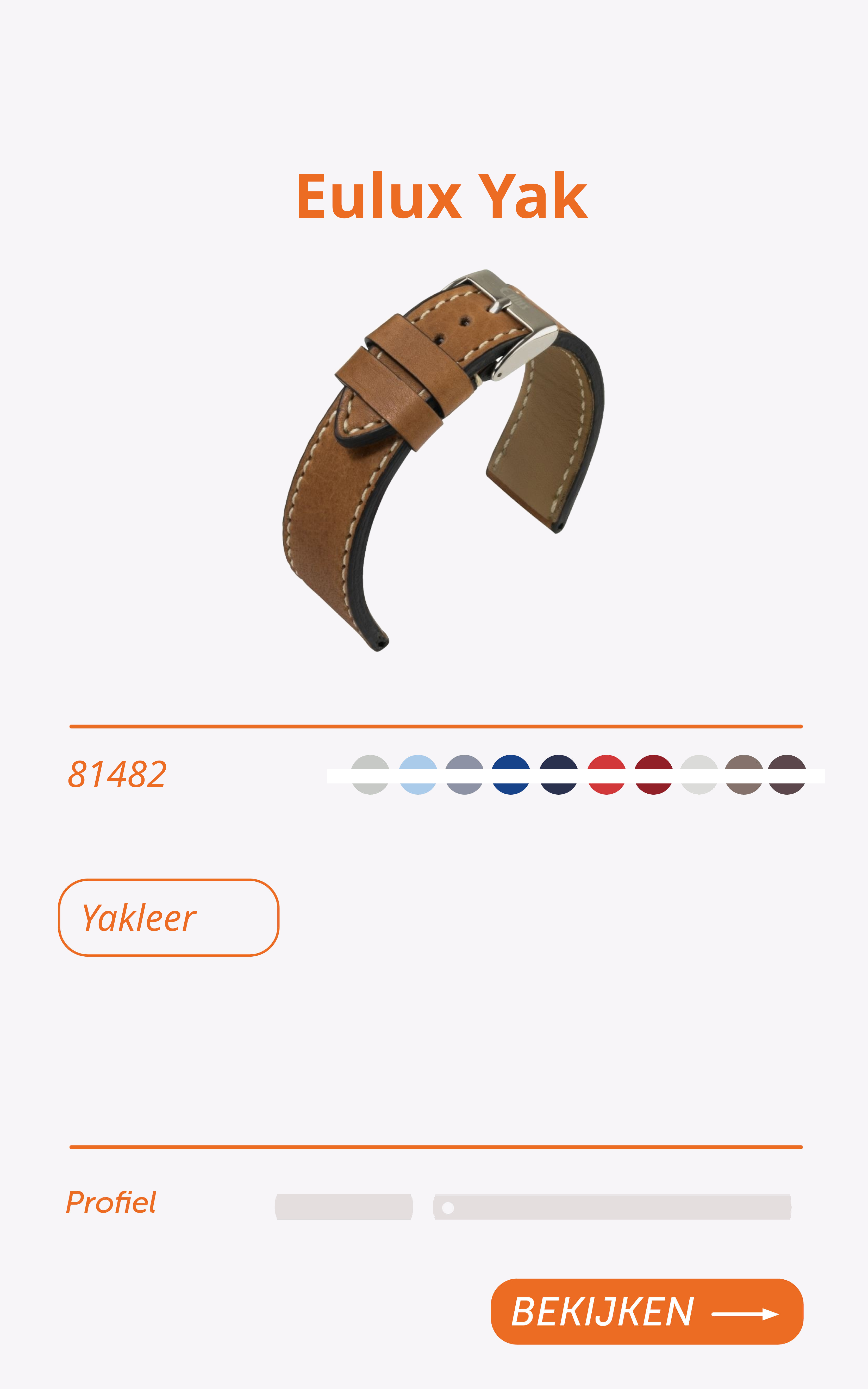 Eulux Yak

81482

Yakleer

Profiel

BEKIJKEN