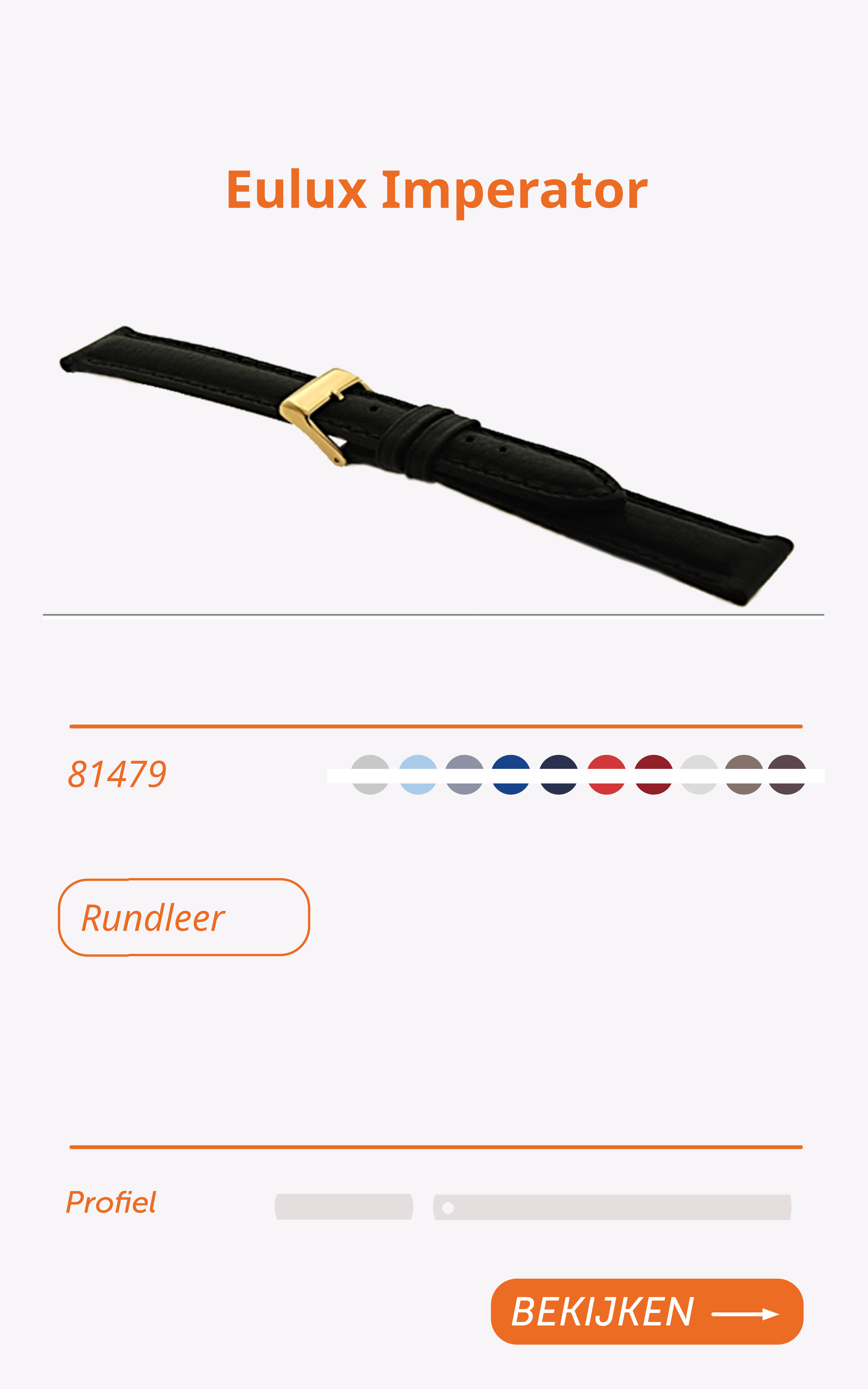 Eulux Imperator

81479

Rundleer

Profiel

BEKIJKEN