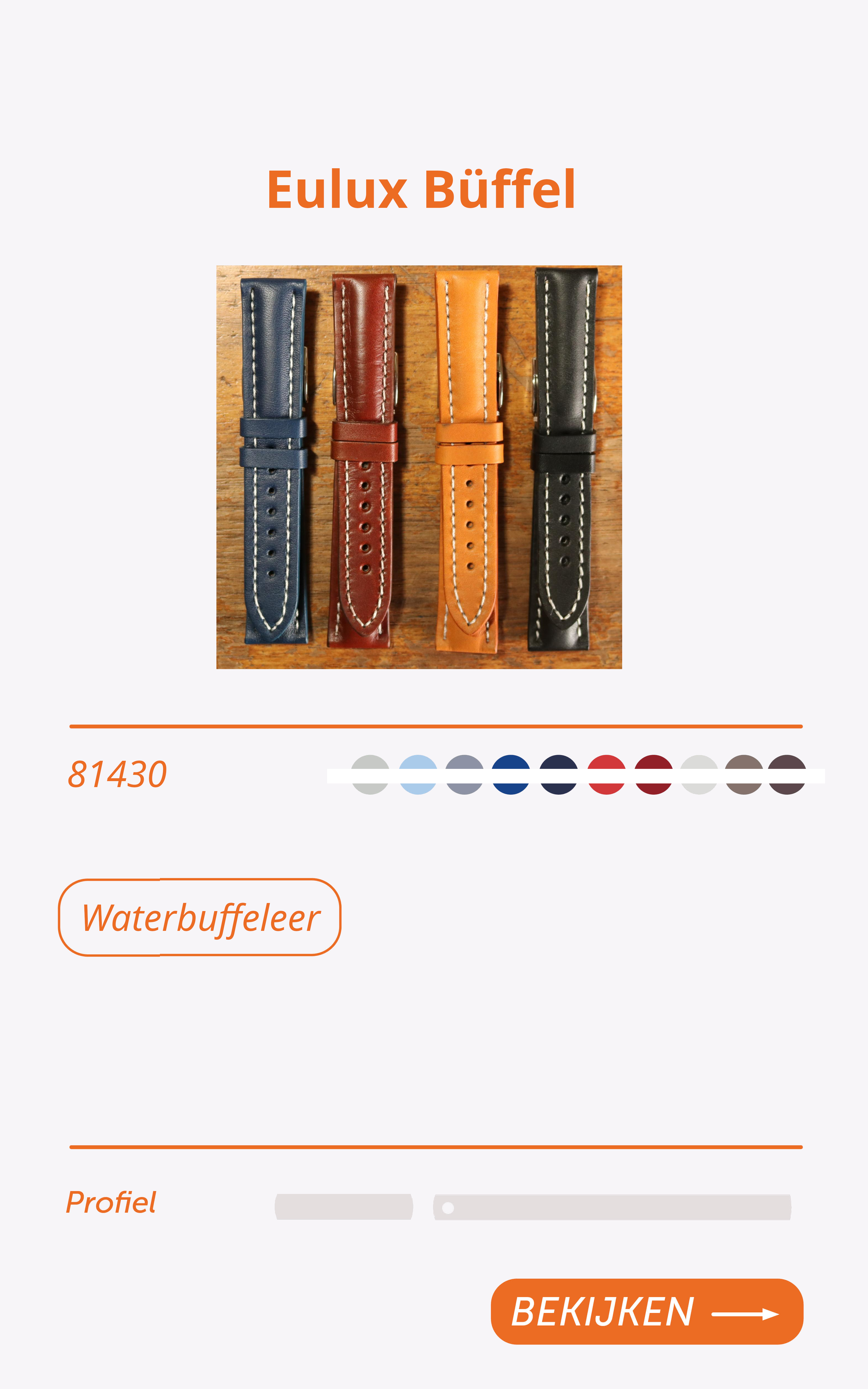 Eulux Büffel

81430

Waterbuffeleer

Profiel

BEKIJKEN