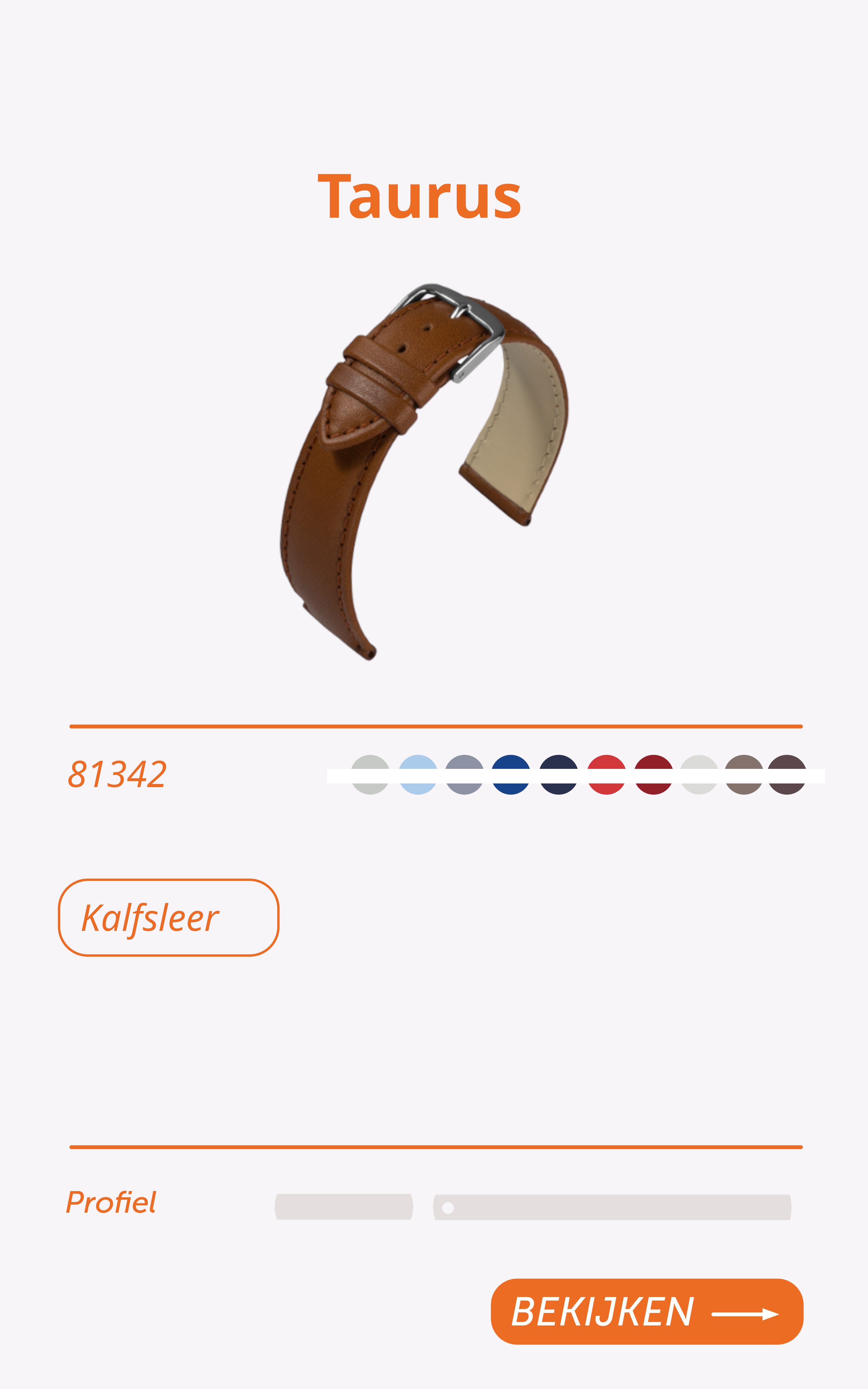 Taurus

81342

Kalfsleer

Profiel

BEKIJKEN