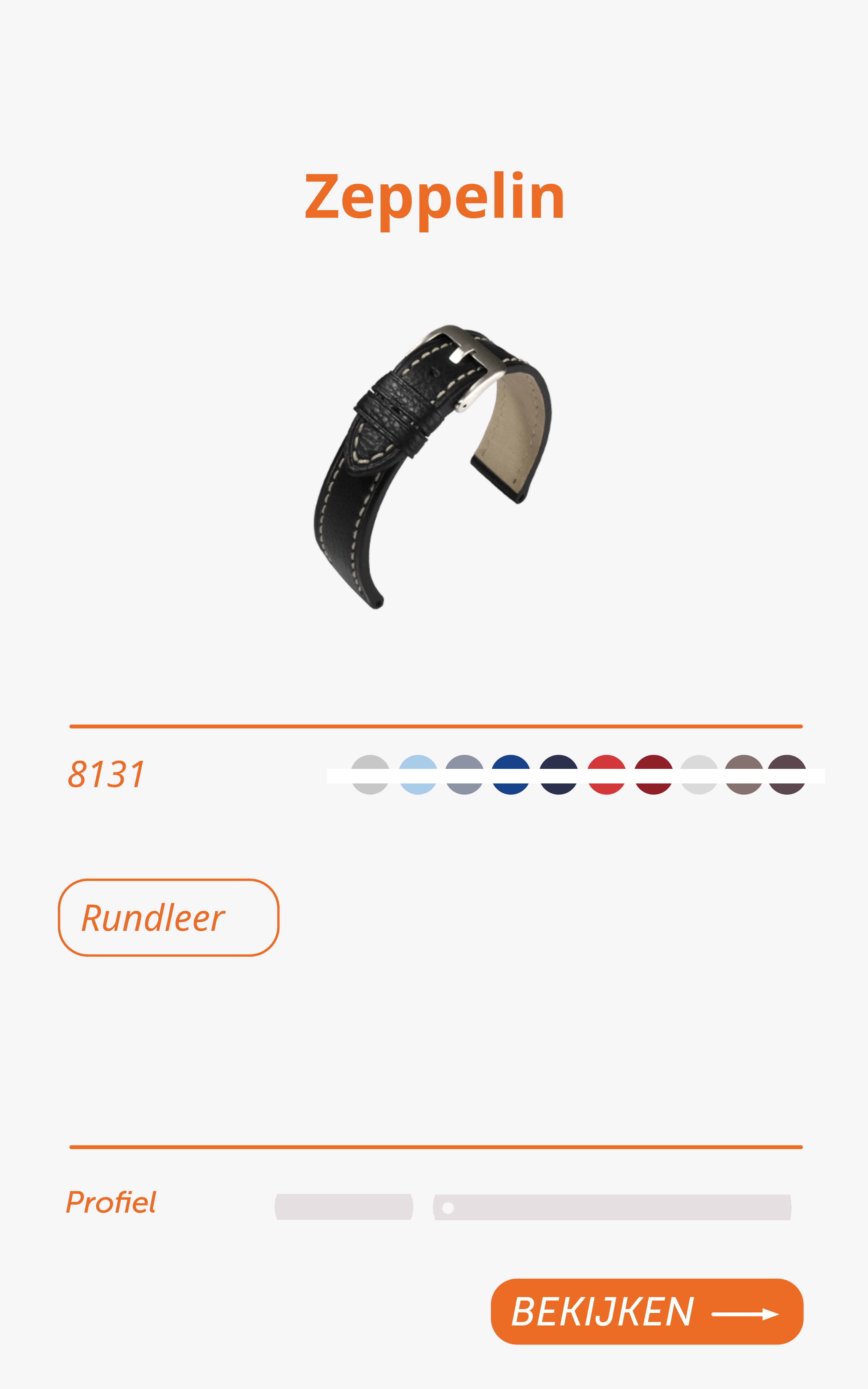 Zeppelin

8131

Rundleer

Profiel

BEKIJKEN