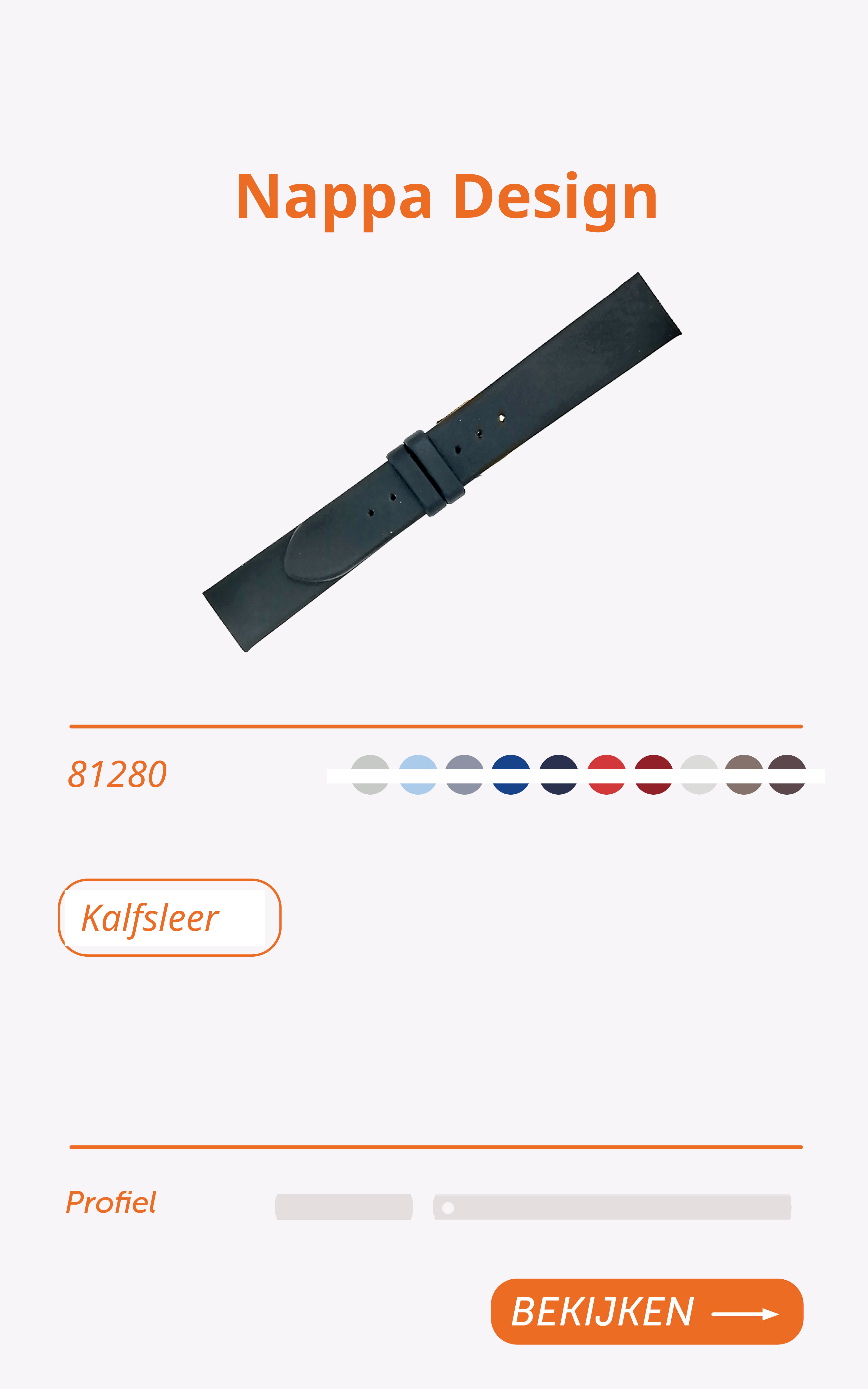 Nappa Design

81280

Kalfsleer

Profiel

BEKIJKEN