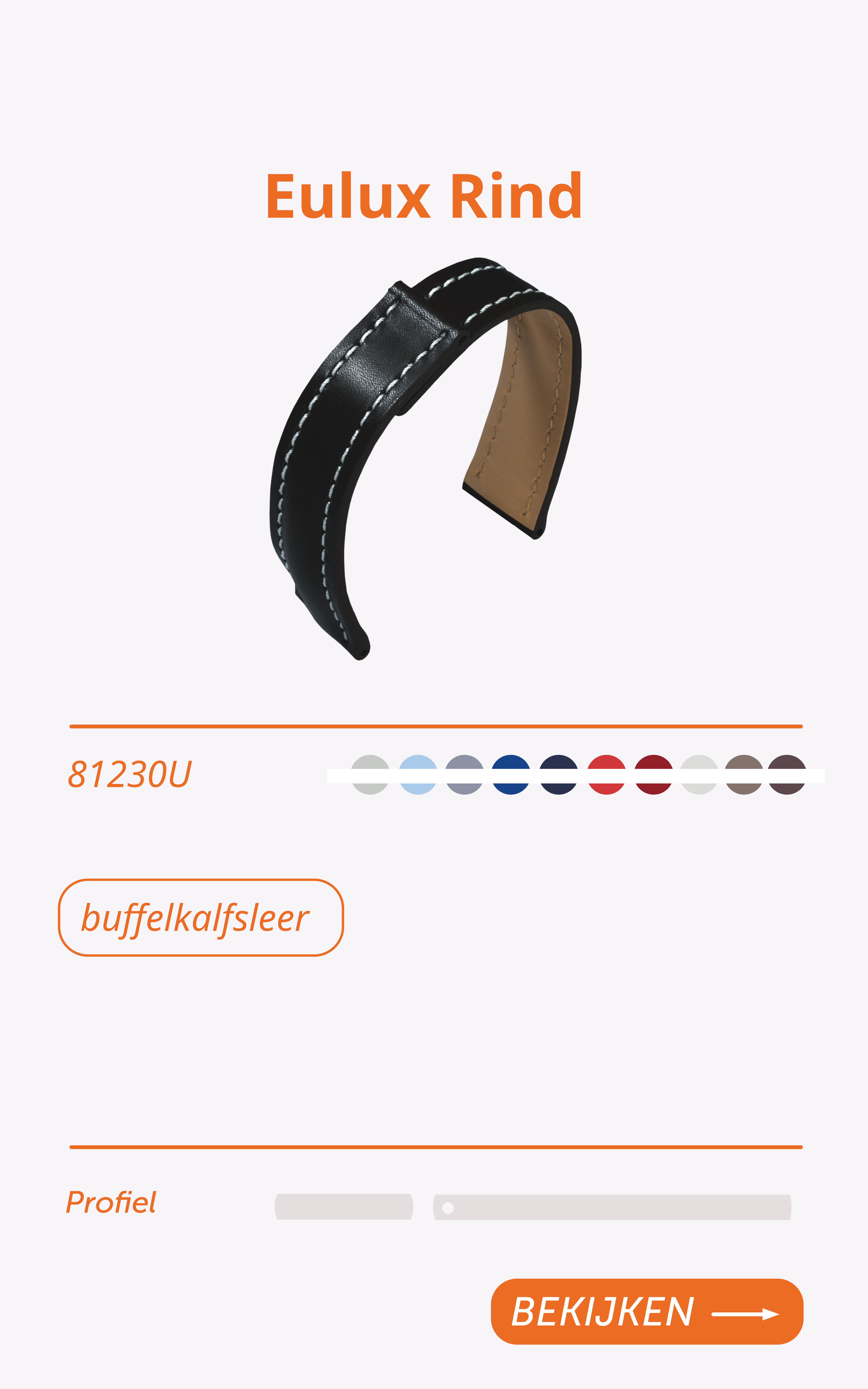 Eulux Rind

81230U

buffelkalfsleer

Profiel

BEKIJKEN