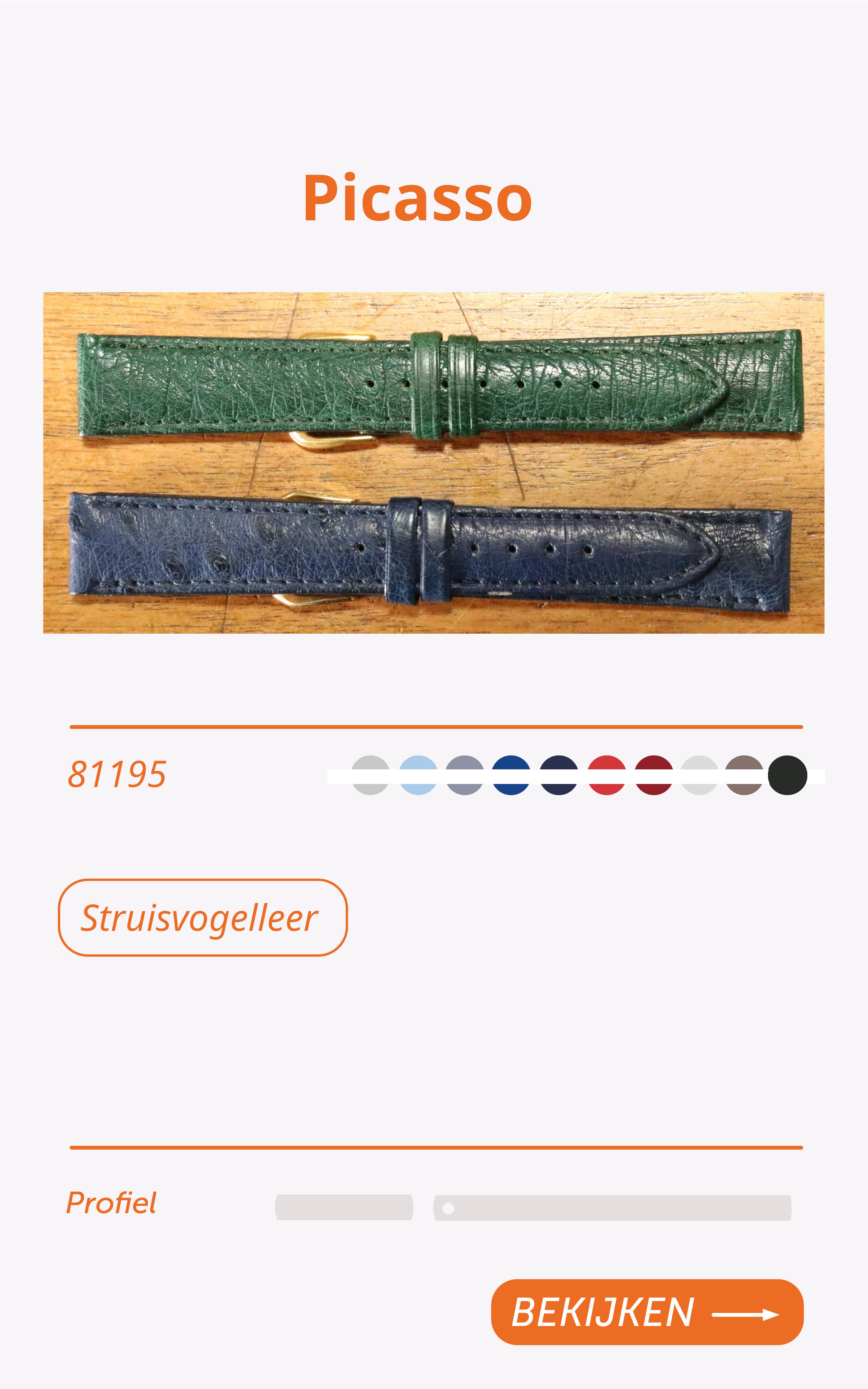 Picasso

81195

Struisvogelleer

Profiel

BEKIJKEN