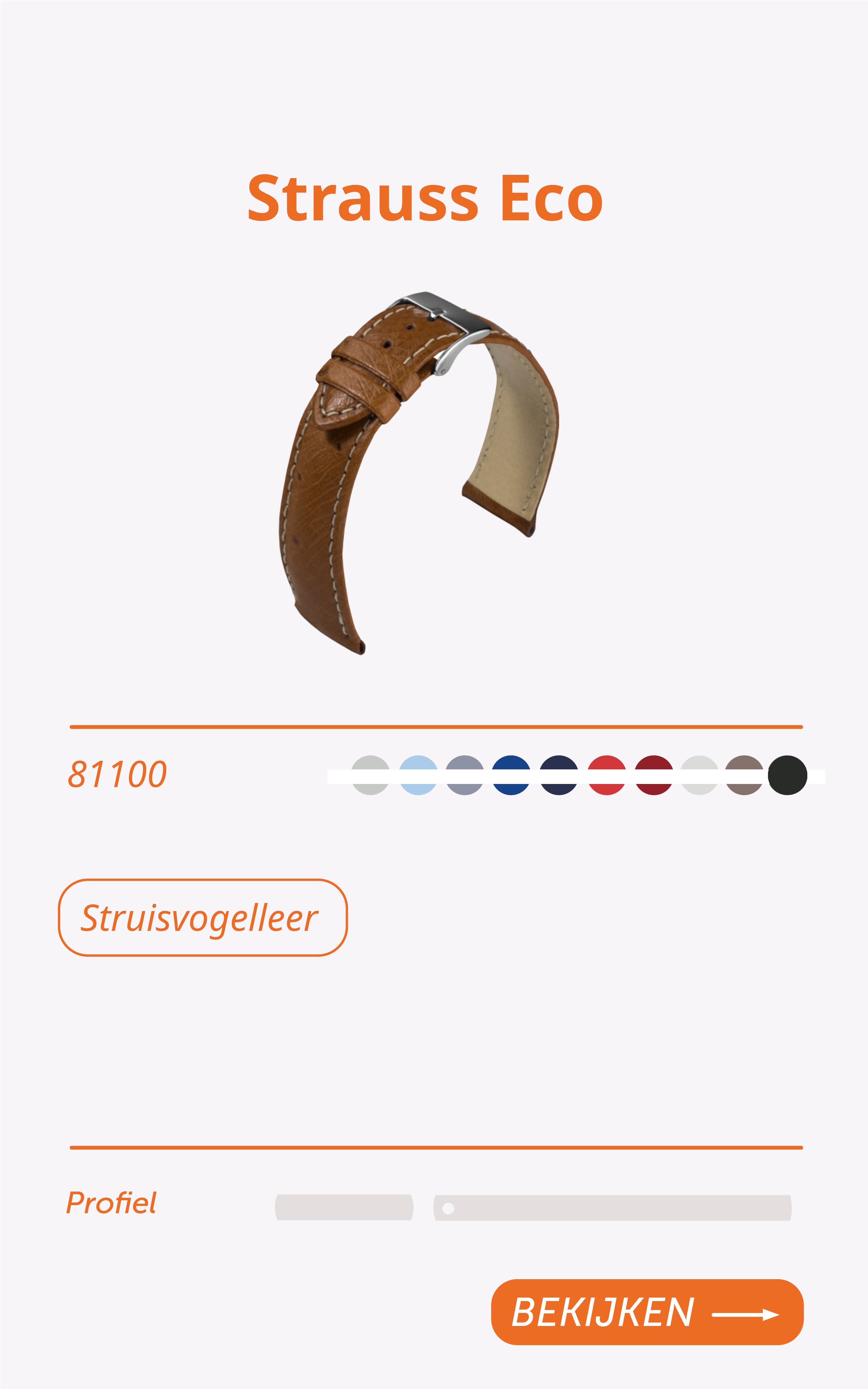 Strauss Eco

81100

Struisvogelleer

Profiel

BEKIJKEN