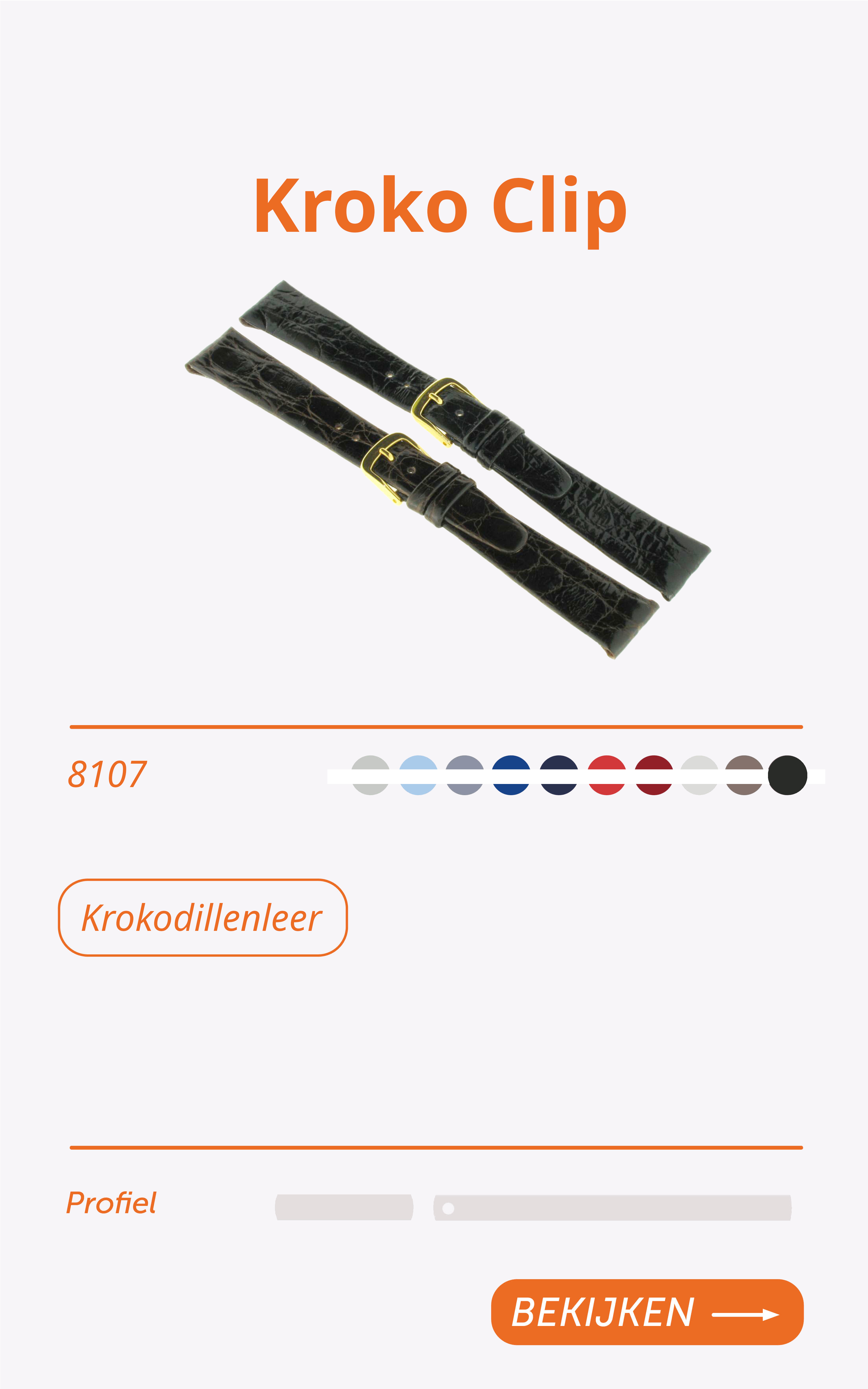 Kroko Clip

8107

Krokodillenleer

Profiel

BEKIJKEN