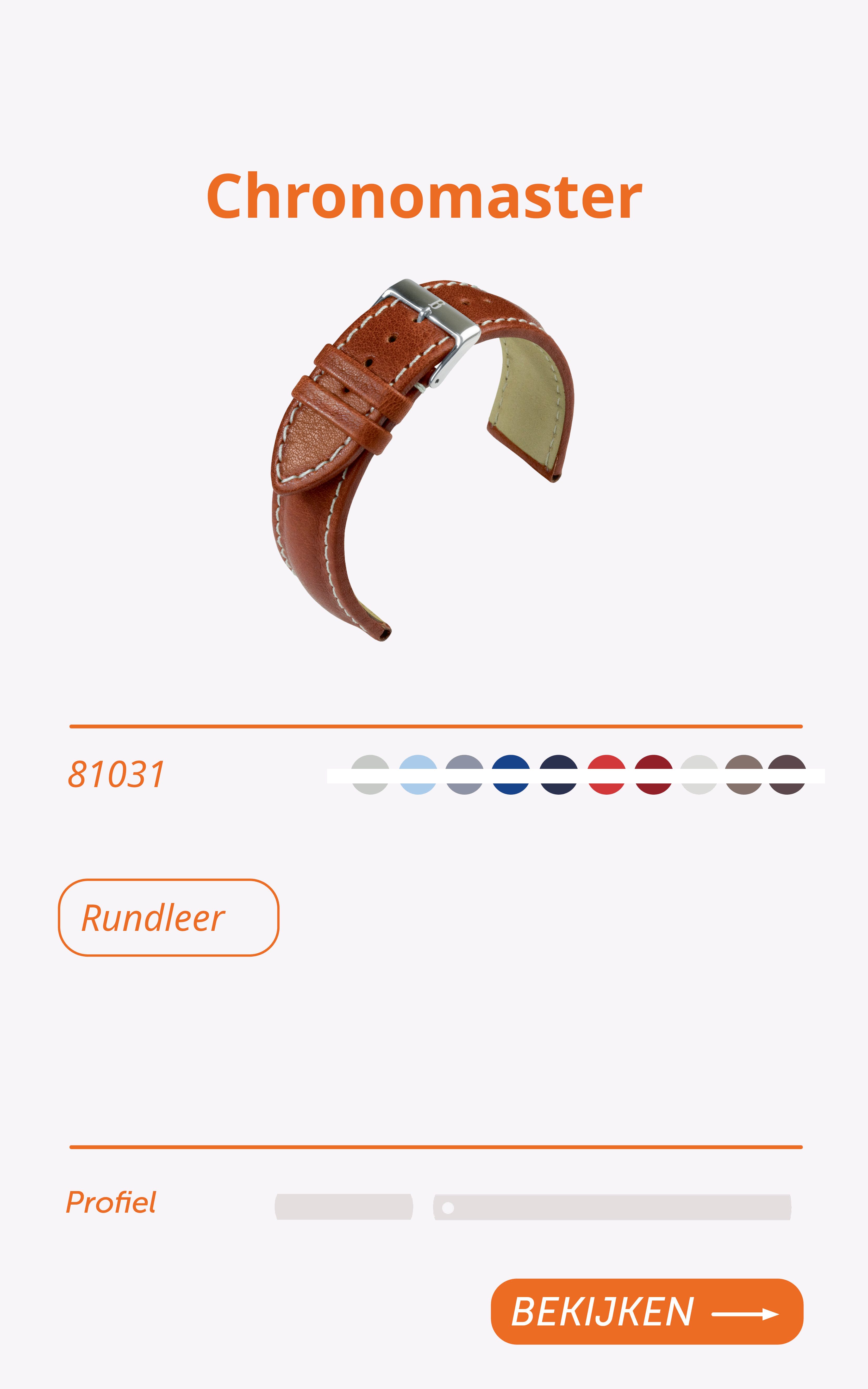 Chronomaster

81031

Rundleer

Profiel

BEKIJKEN