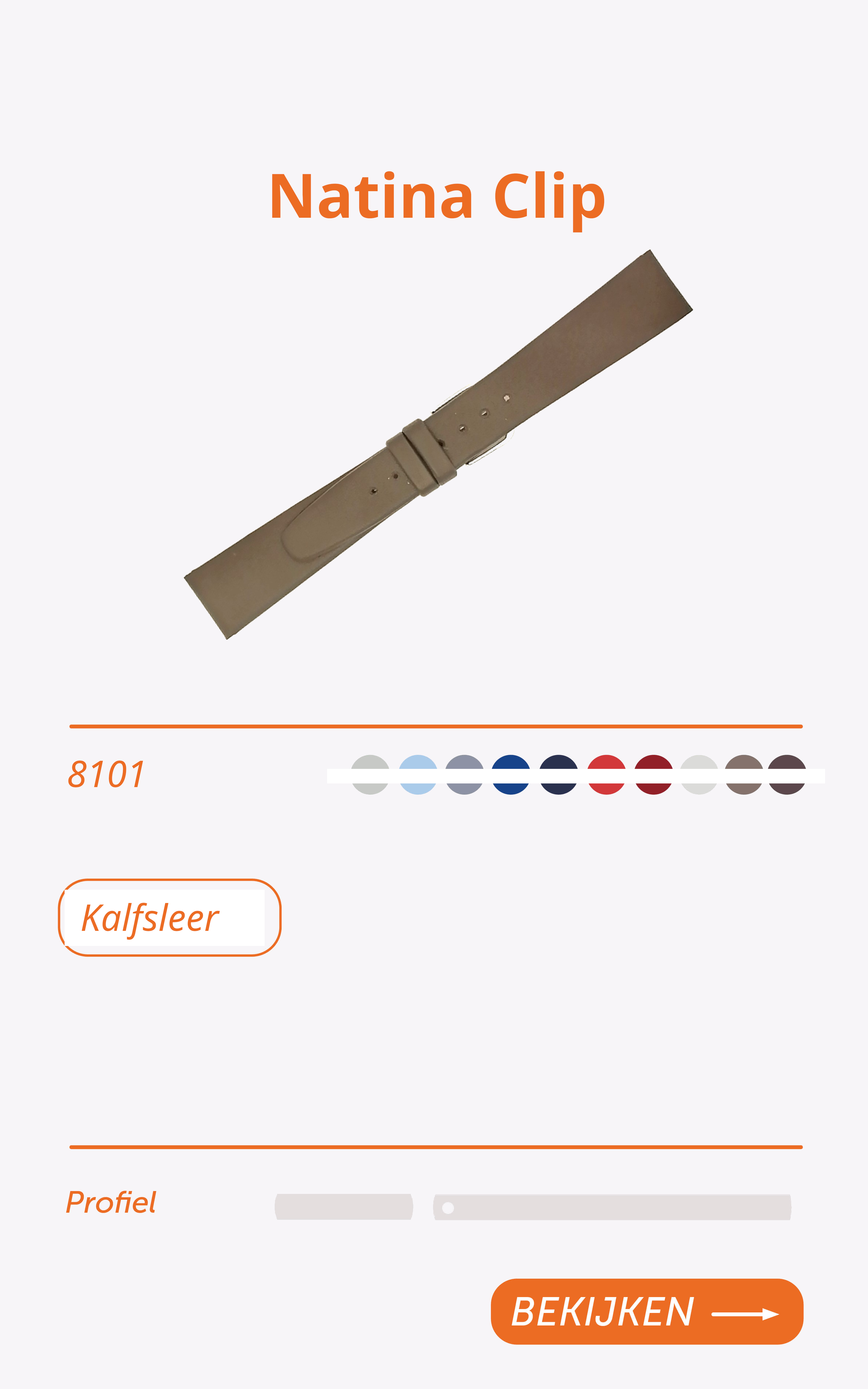 Natina Clip

8101

Kalfsleer

Profiel

BEKIJKEN