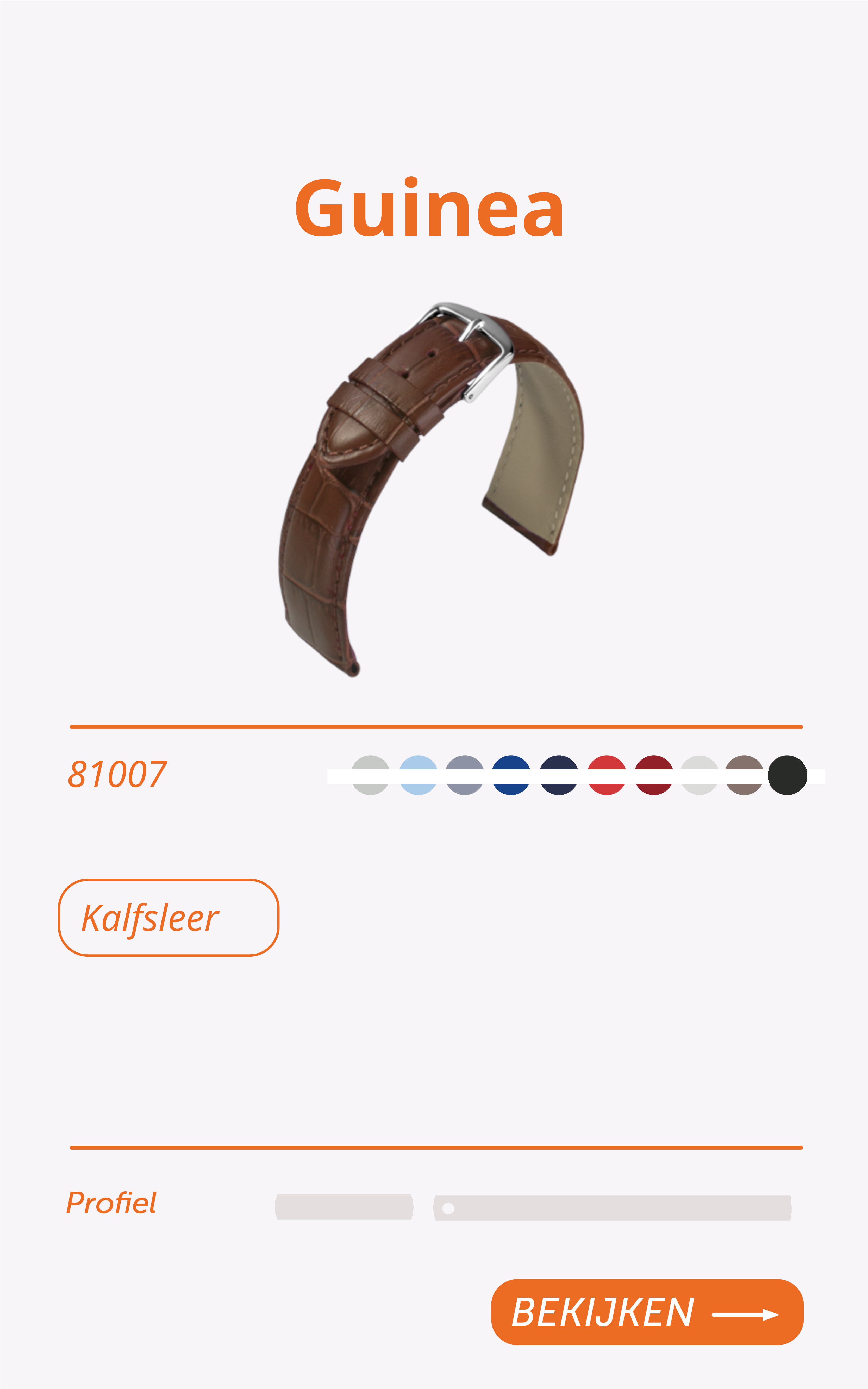 Guinea

81007

Kalfsleer

Profiel

BEKIJKEN