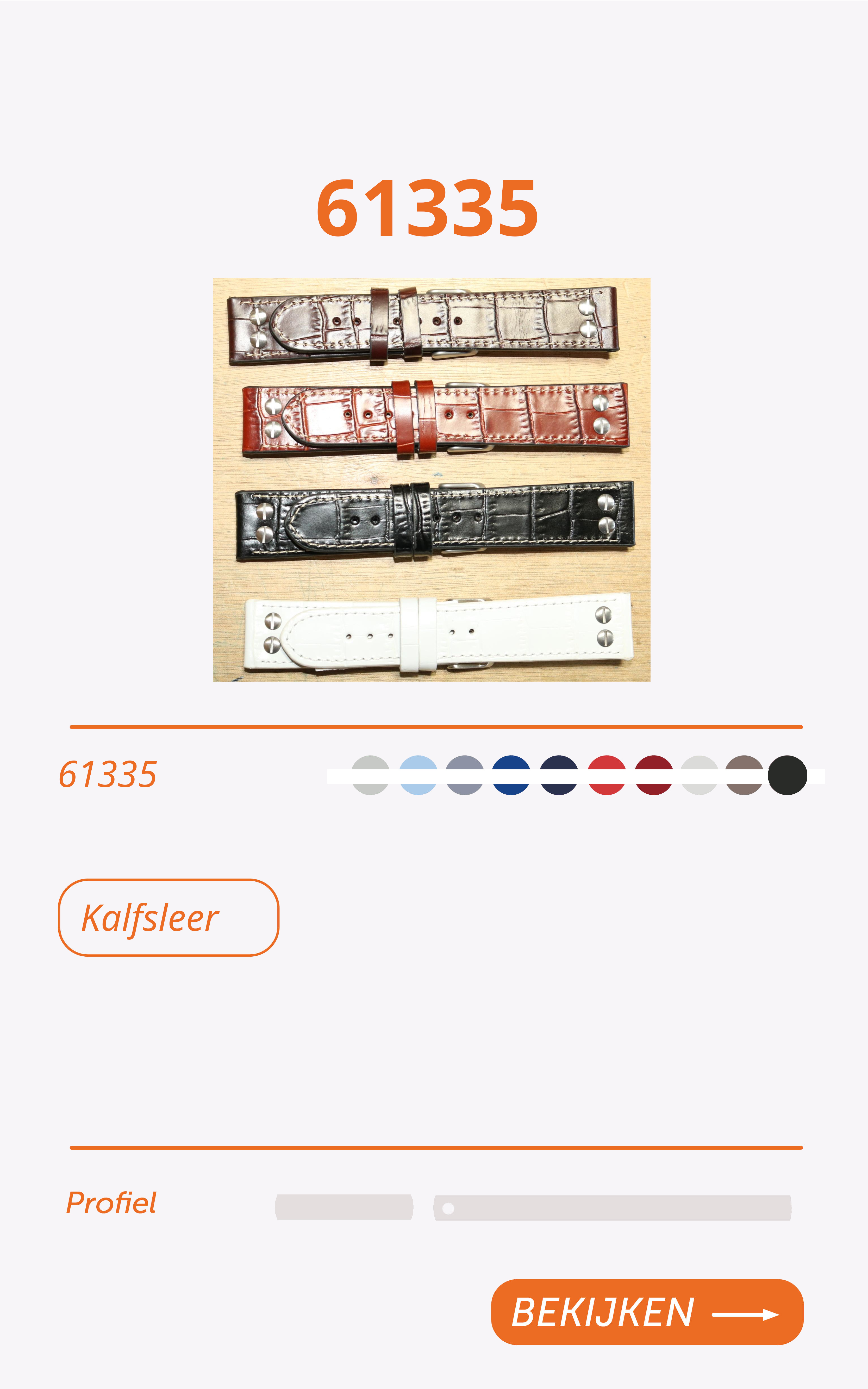 61335

61335

Kalfsleer

Profiel

BEKIJKEN