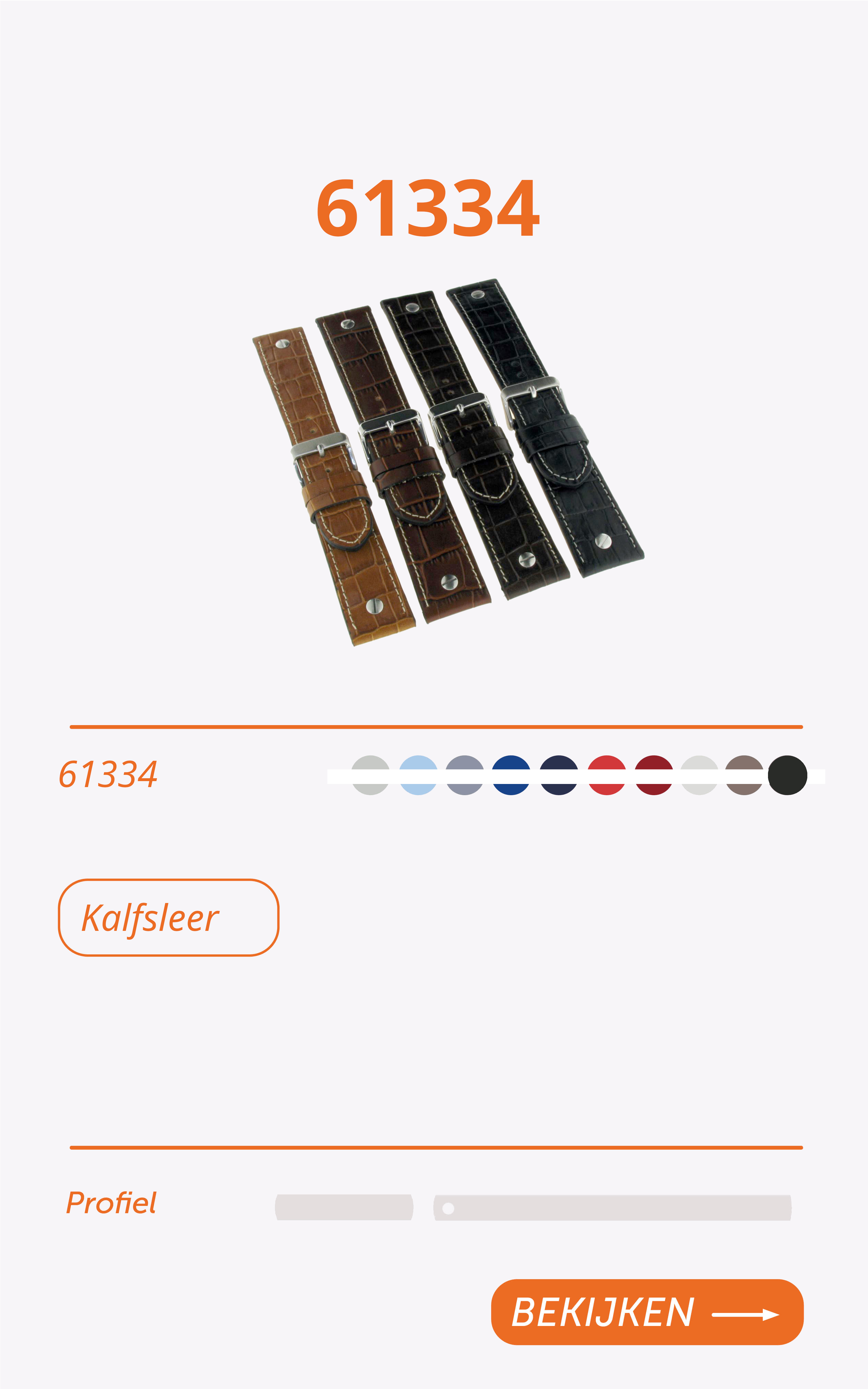 61334

61334

Kalfsleer

Profiel

BEKIJKEN