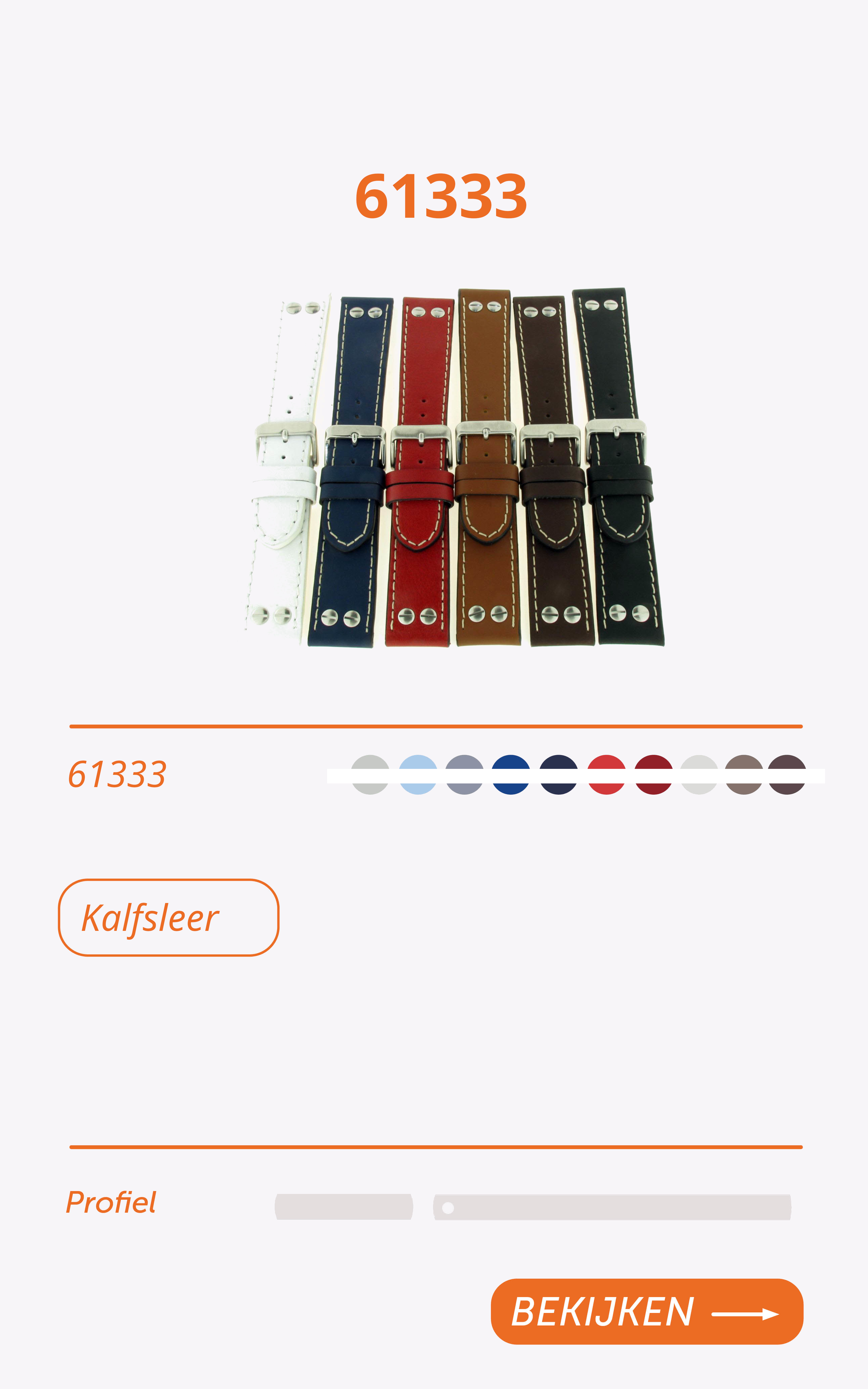 61333

61333

Kalfsleer

Profiel

BEKIJKEN