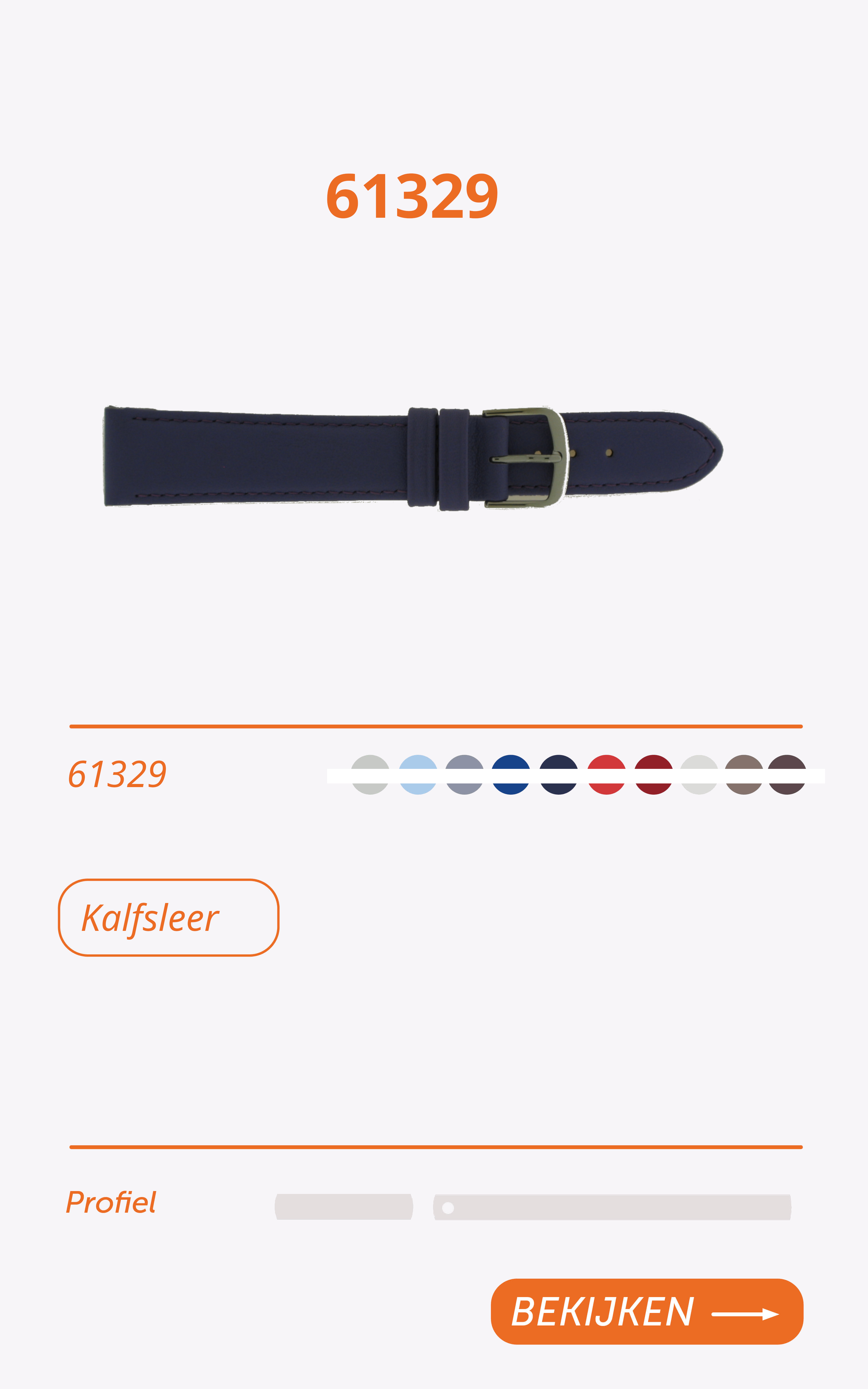 61329

61329

Kalfsleer

Profiel

BEKIJKEN