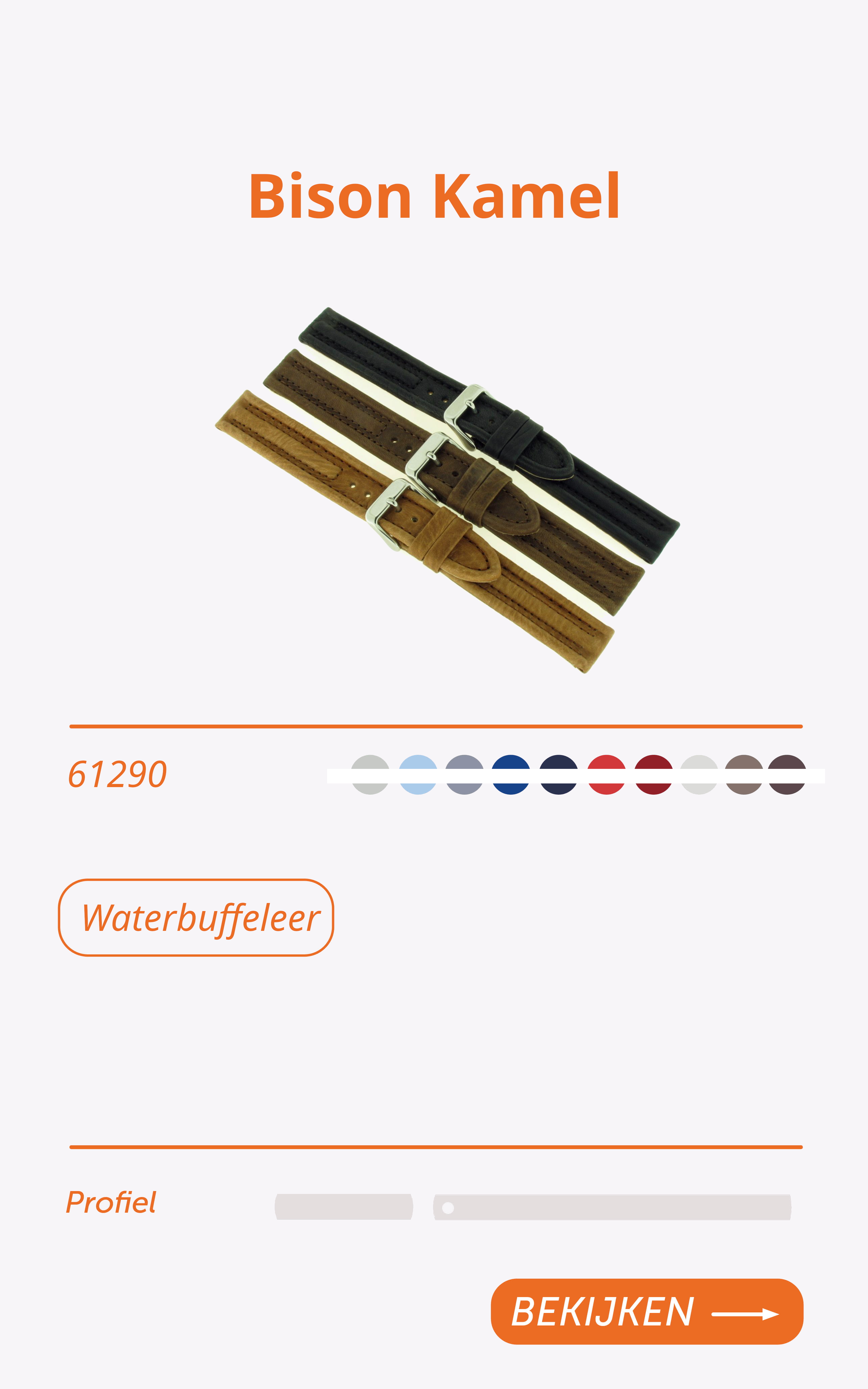 Bison Kamel

61290

Waterbuffeleer

Profiel

BEKIJKEN