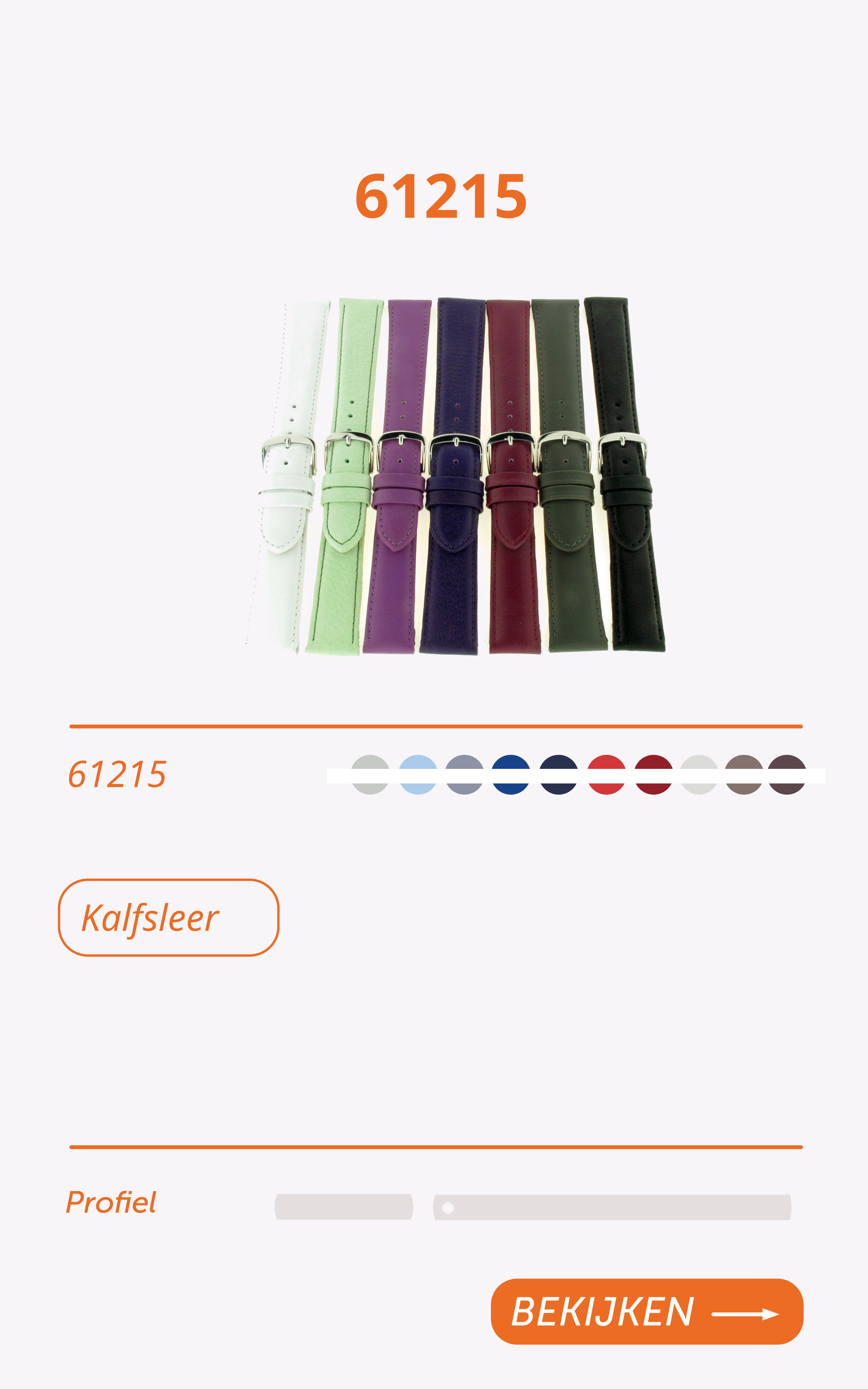 61215

61215

Kalfsleer

Profiel

BEKIJKEN