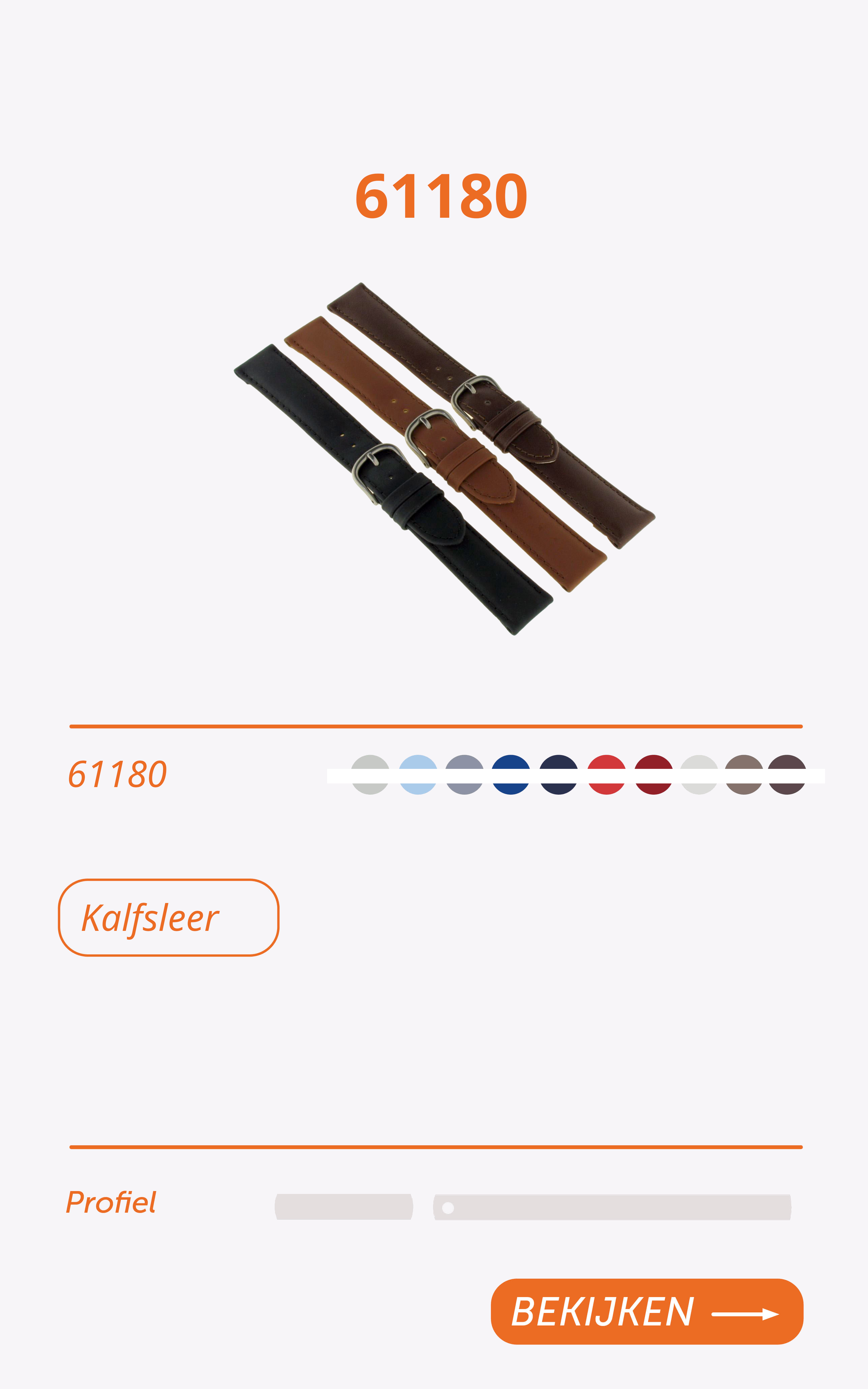 61180

61180

Kalfsleer

Profiel

BEKIJKEN