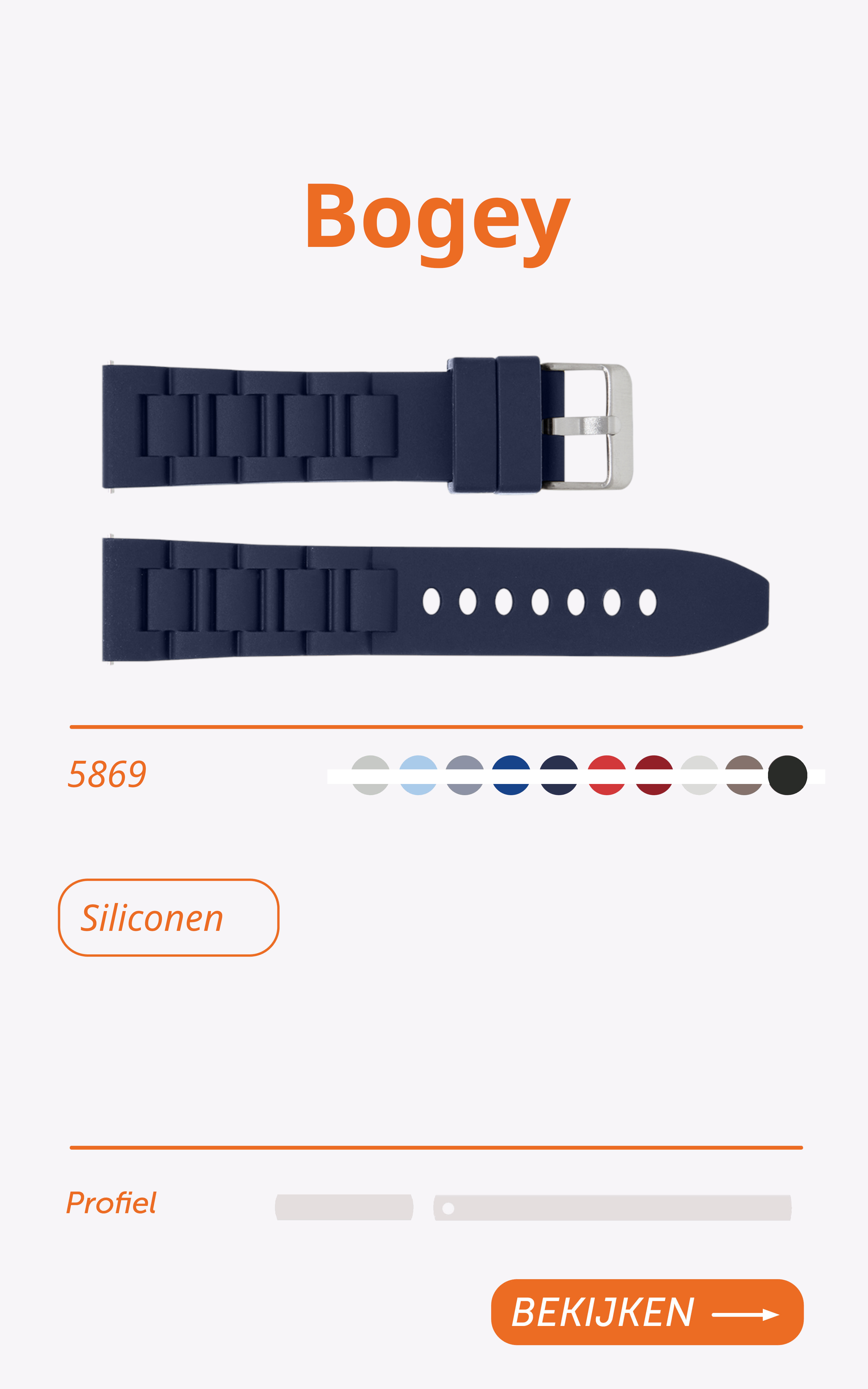 Bogey

5869

Siliconen

Profiel

BEKIJKEN