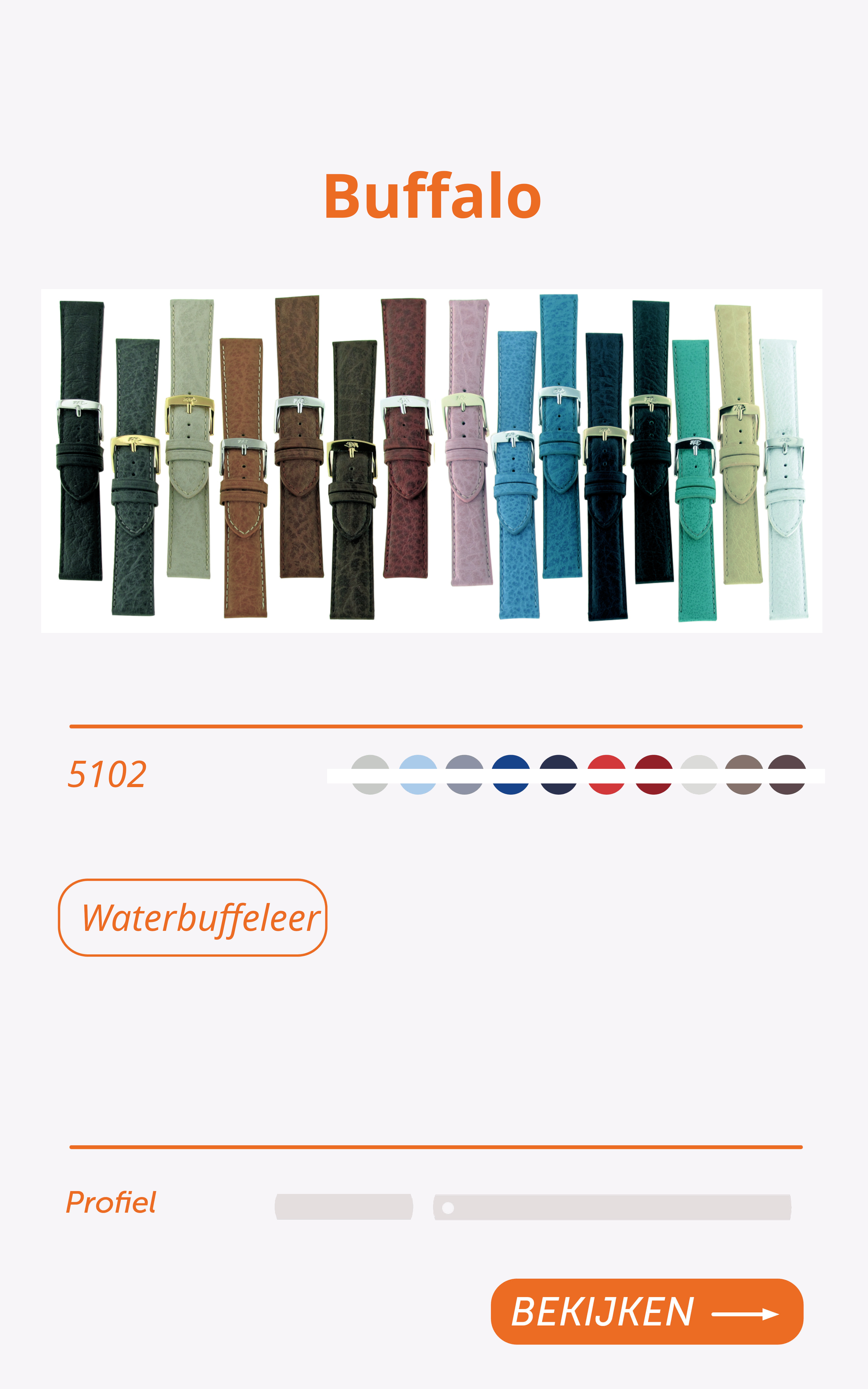 Buffalo

5102

Waterbuffeleer

Profiel

BEKIJKEN