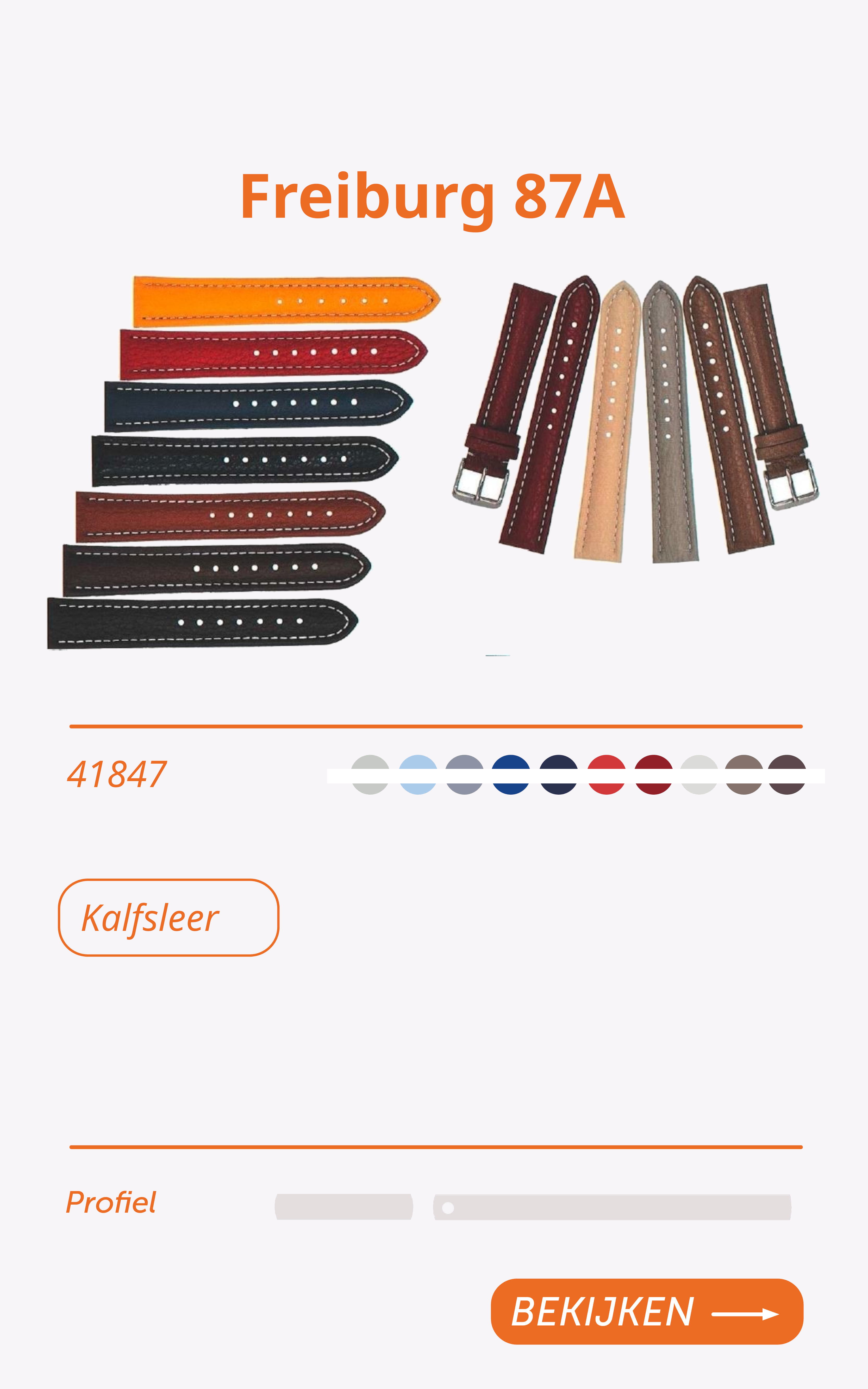 Freiburg 87A

41847

Kalfsleer

Profiel

BEKIJKEN