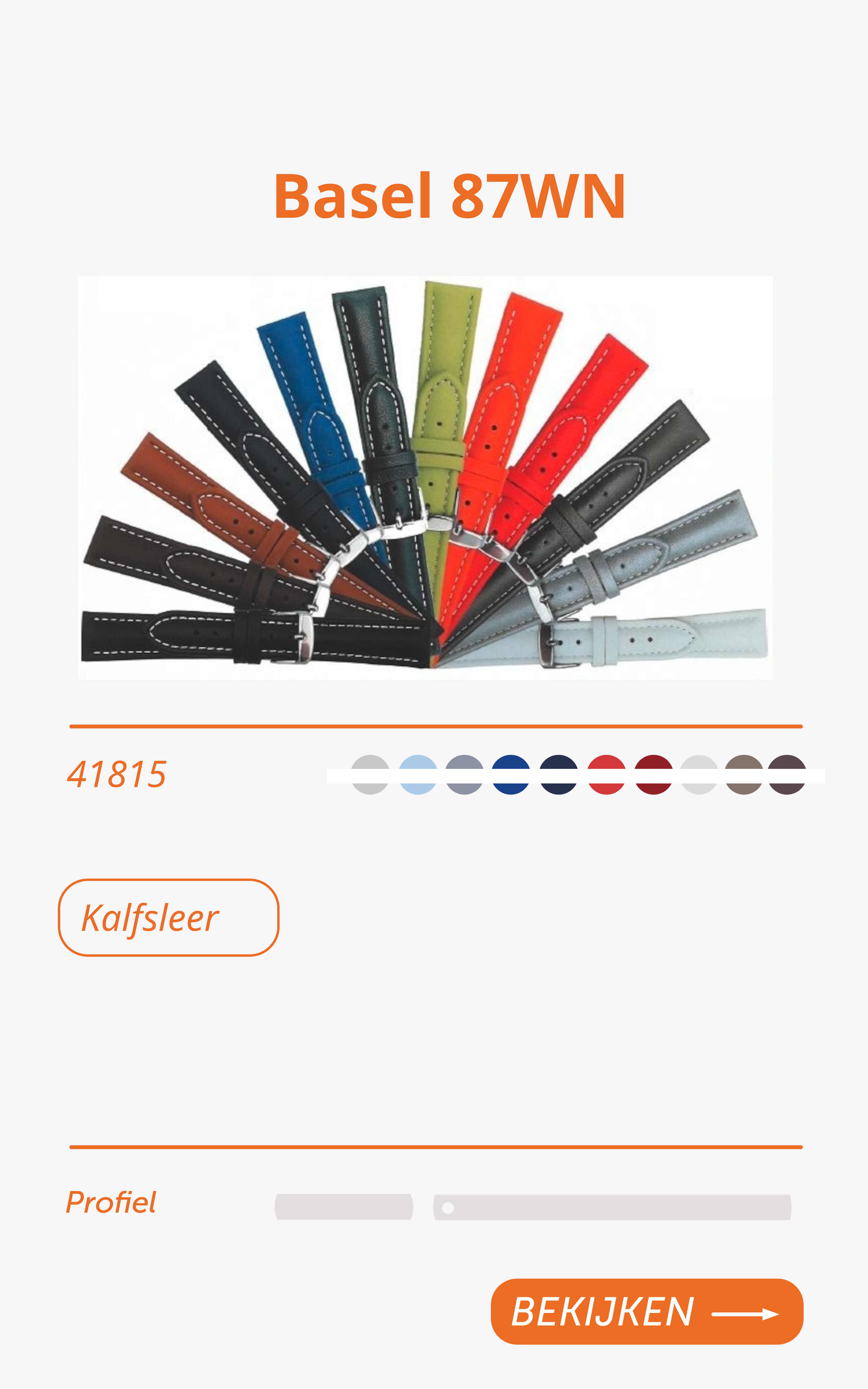 Basel 87WN

41815

Kalfsleer

Profiel

BEKIJKEN