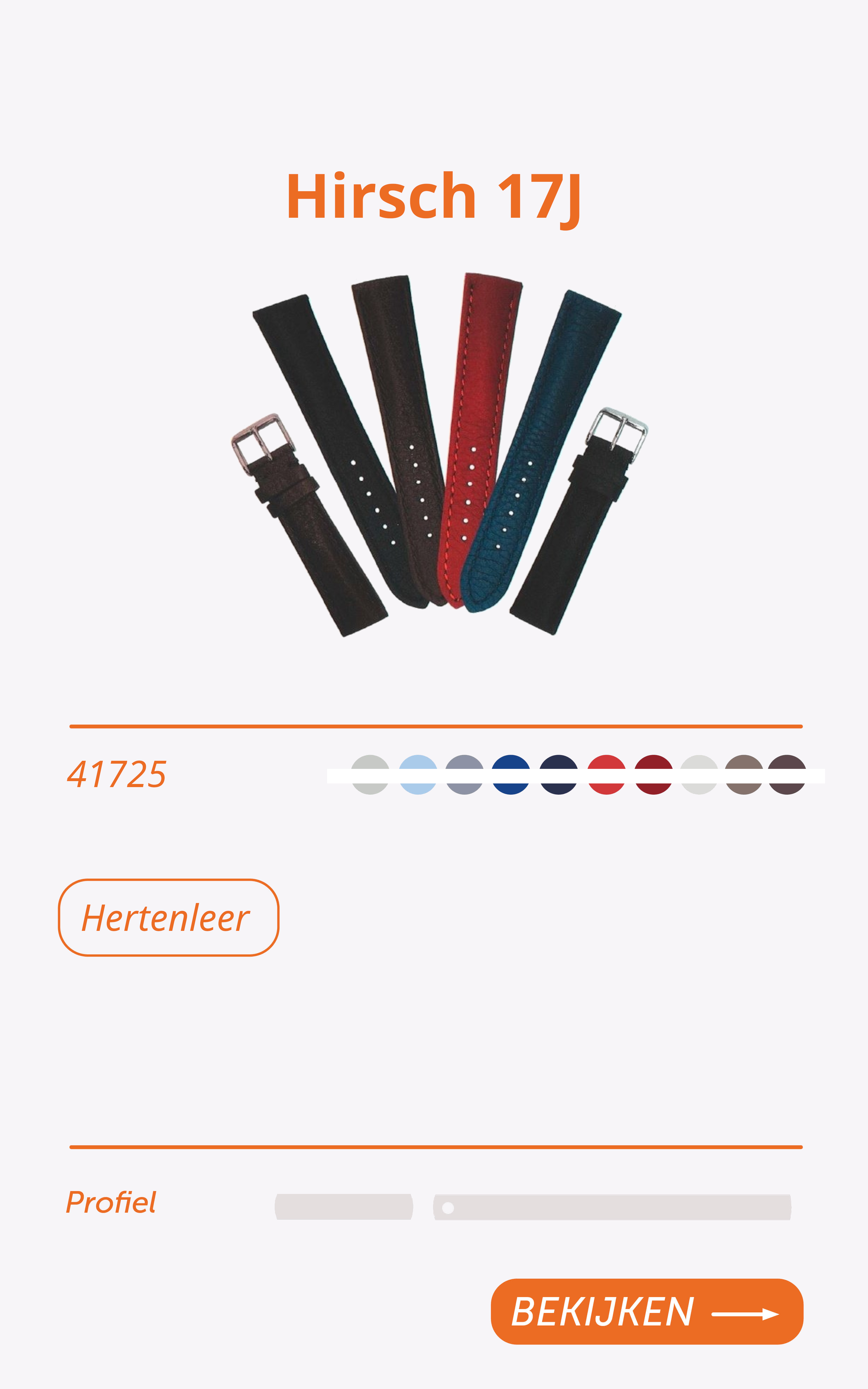 Hirsch 17J

41725

Hertenleer

Profiel

BEKIJKEN