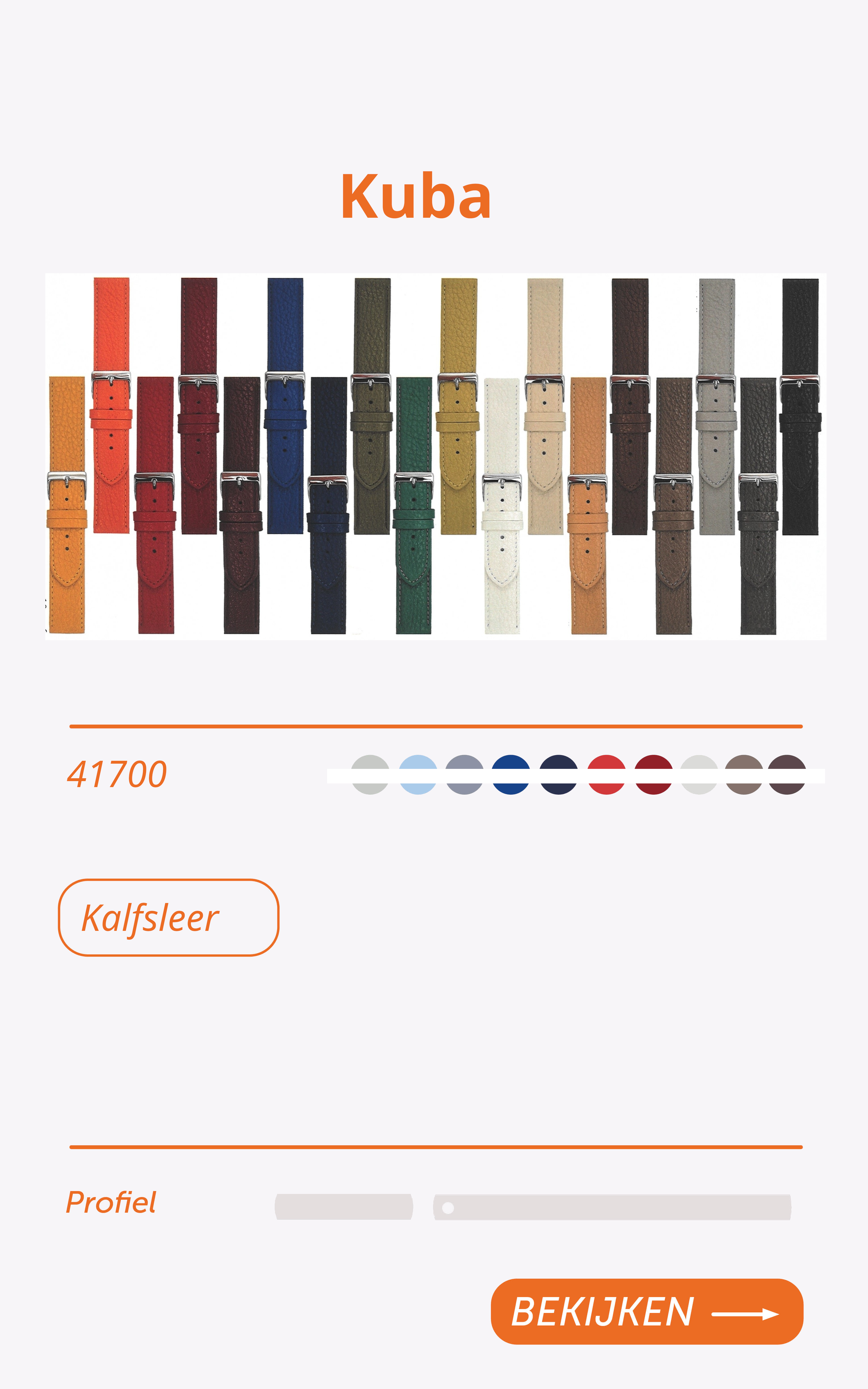 Kuba

41700

Kalfsleer

Profiel

BEKIJKEN