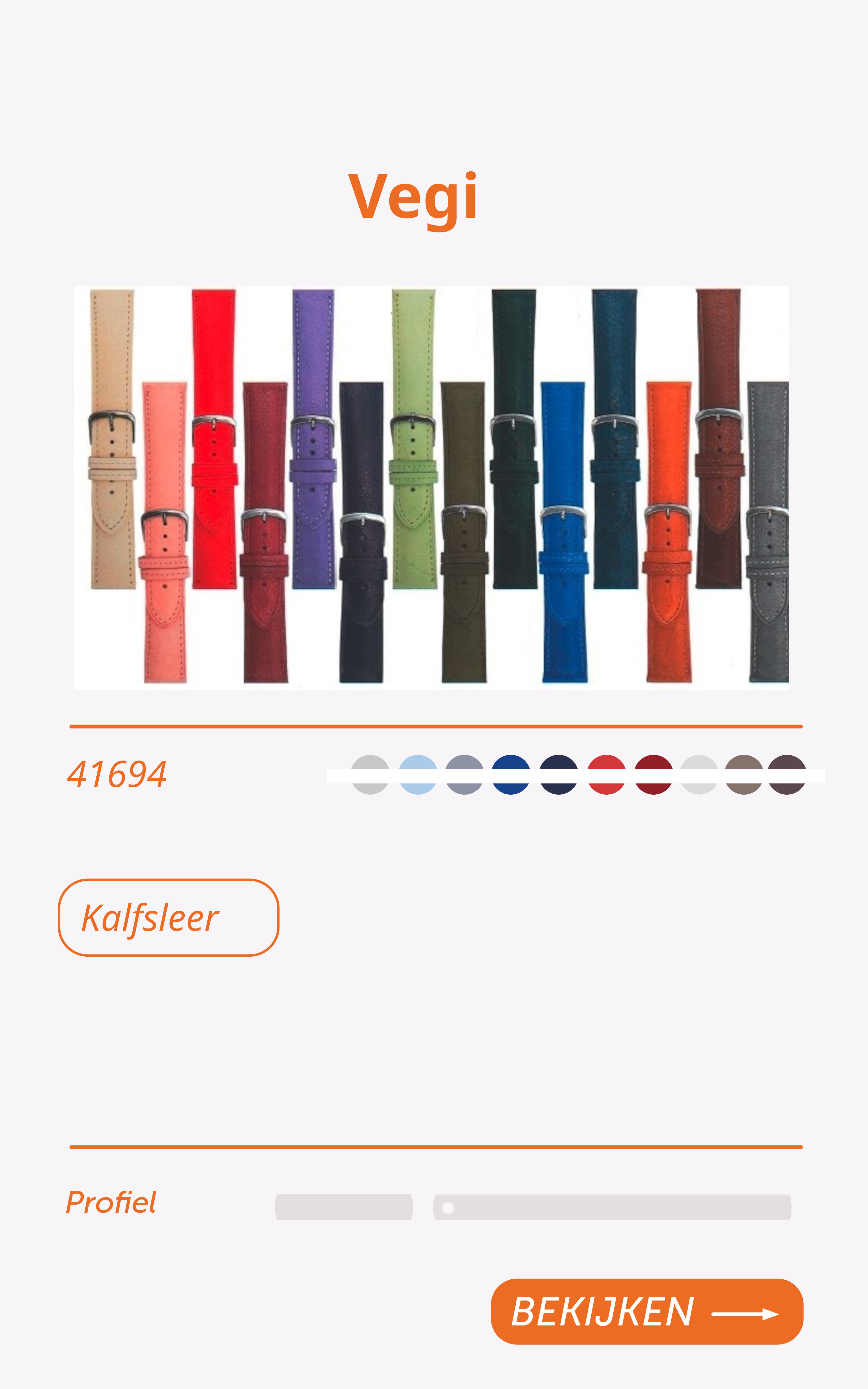 Vegi

41694

Kalfsleer

Profiel

BEKIJKEN