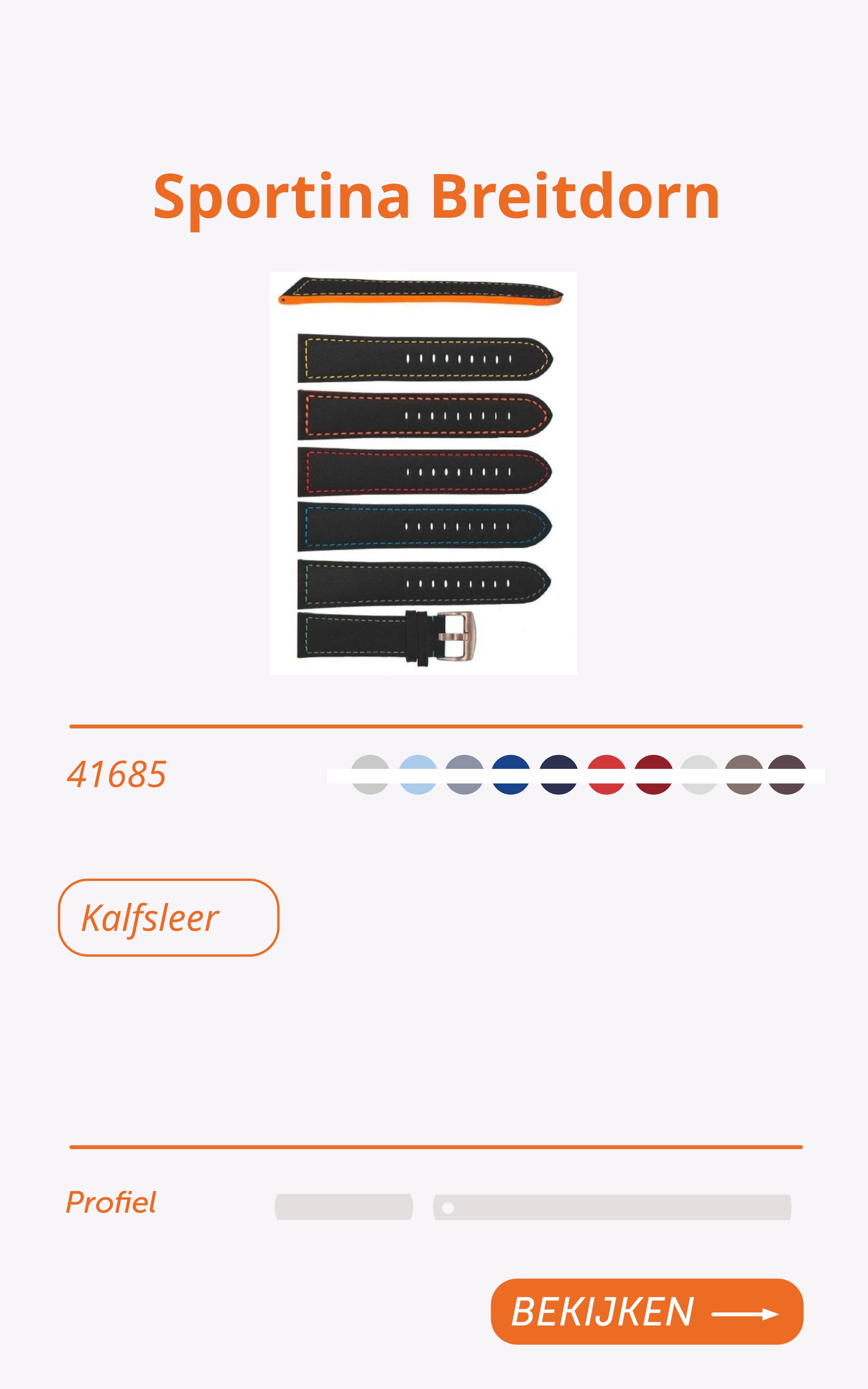 Sportina Breitdorn

41685

Kalfsleer

Profiel

BEKIJKEN