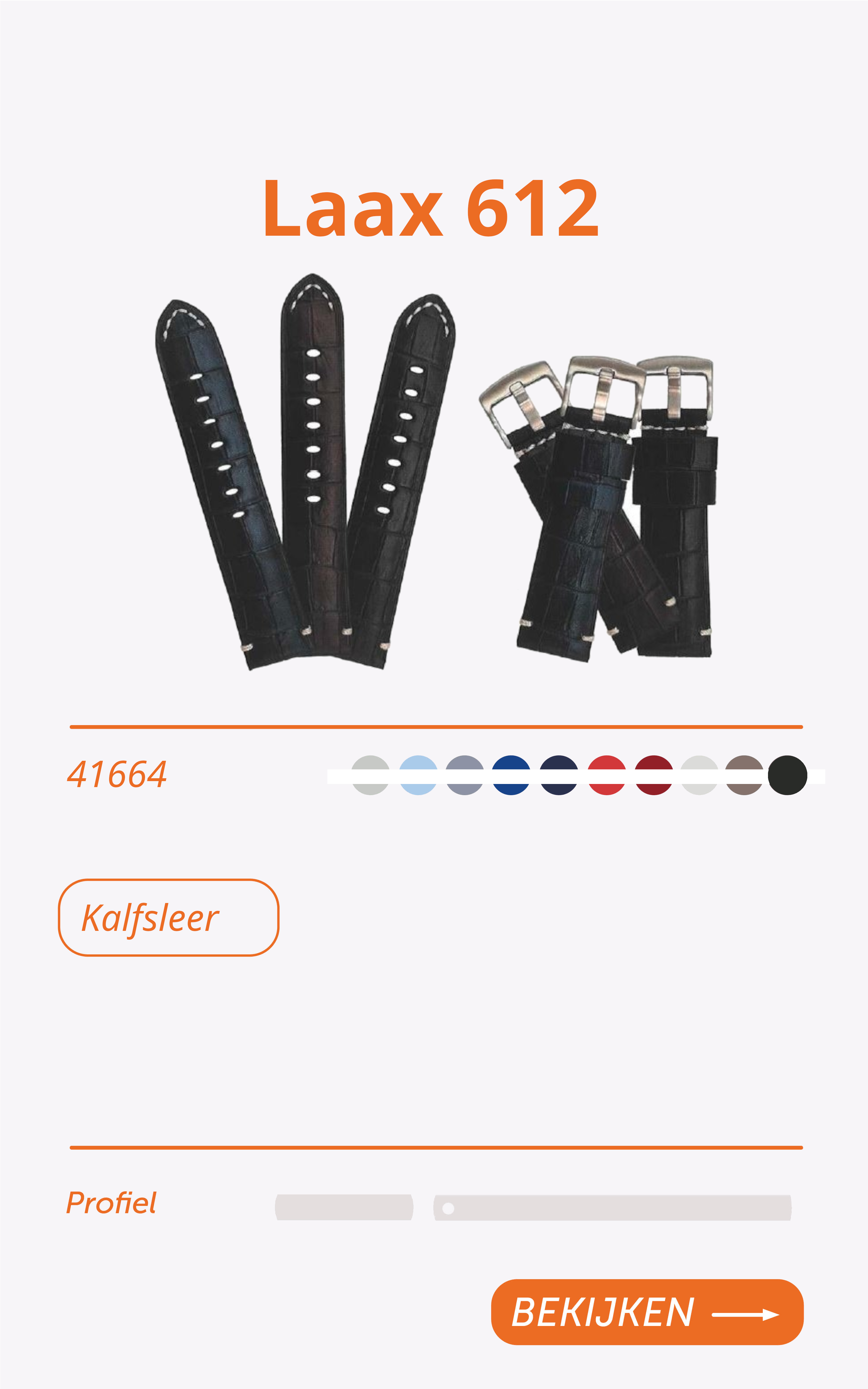 Laax 612

41664

Kalfsleer

Profiel

BEKIJKEN