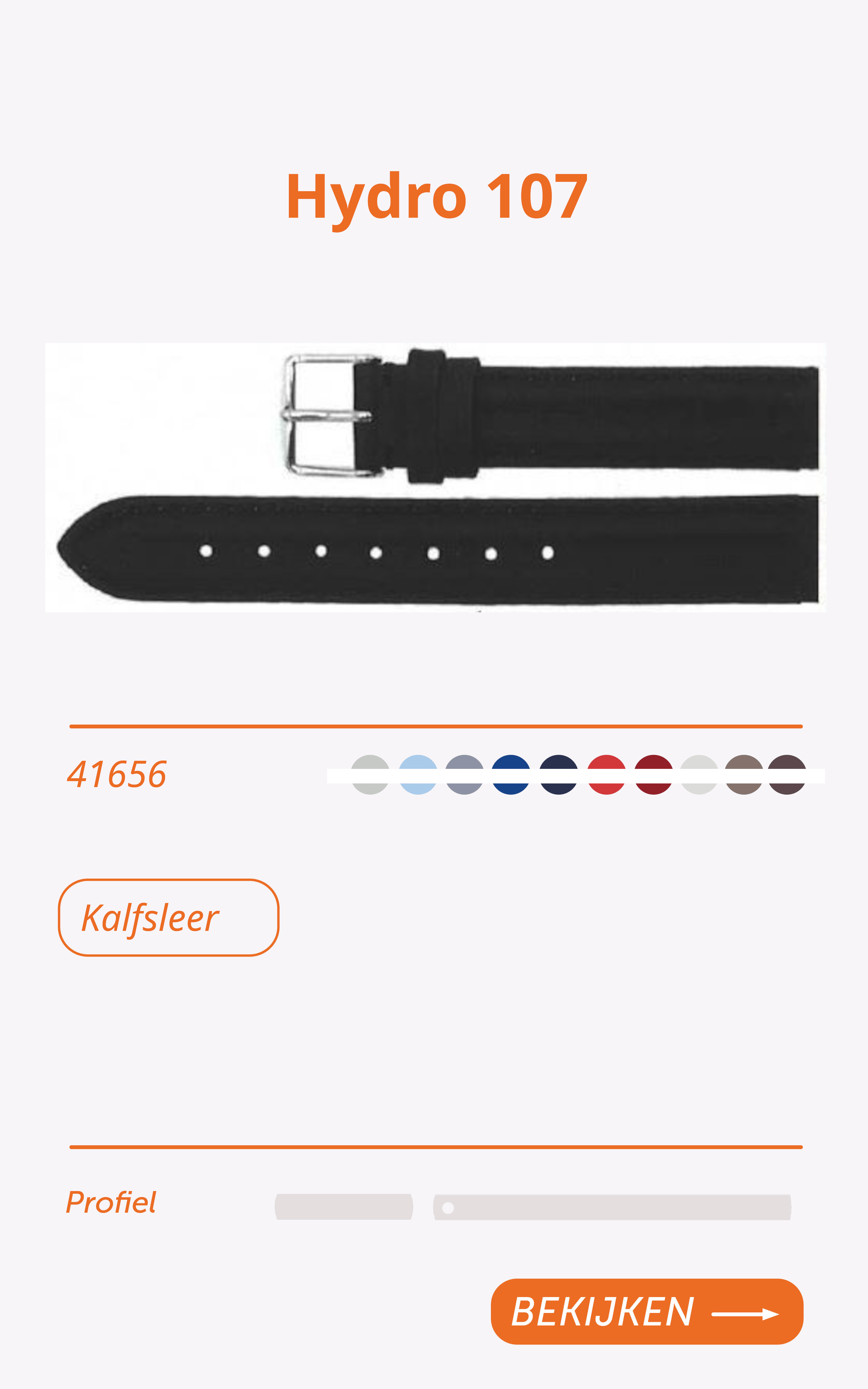 Hydro 107

41656

Kalfsleer

Profiel

BEKIJKEN