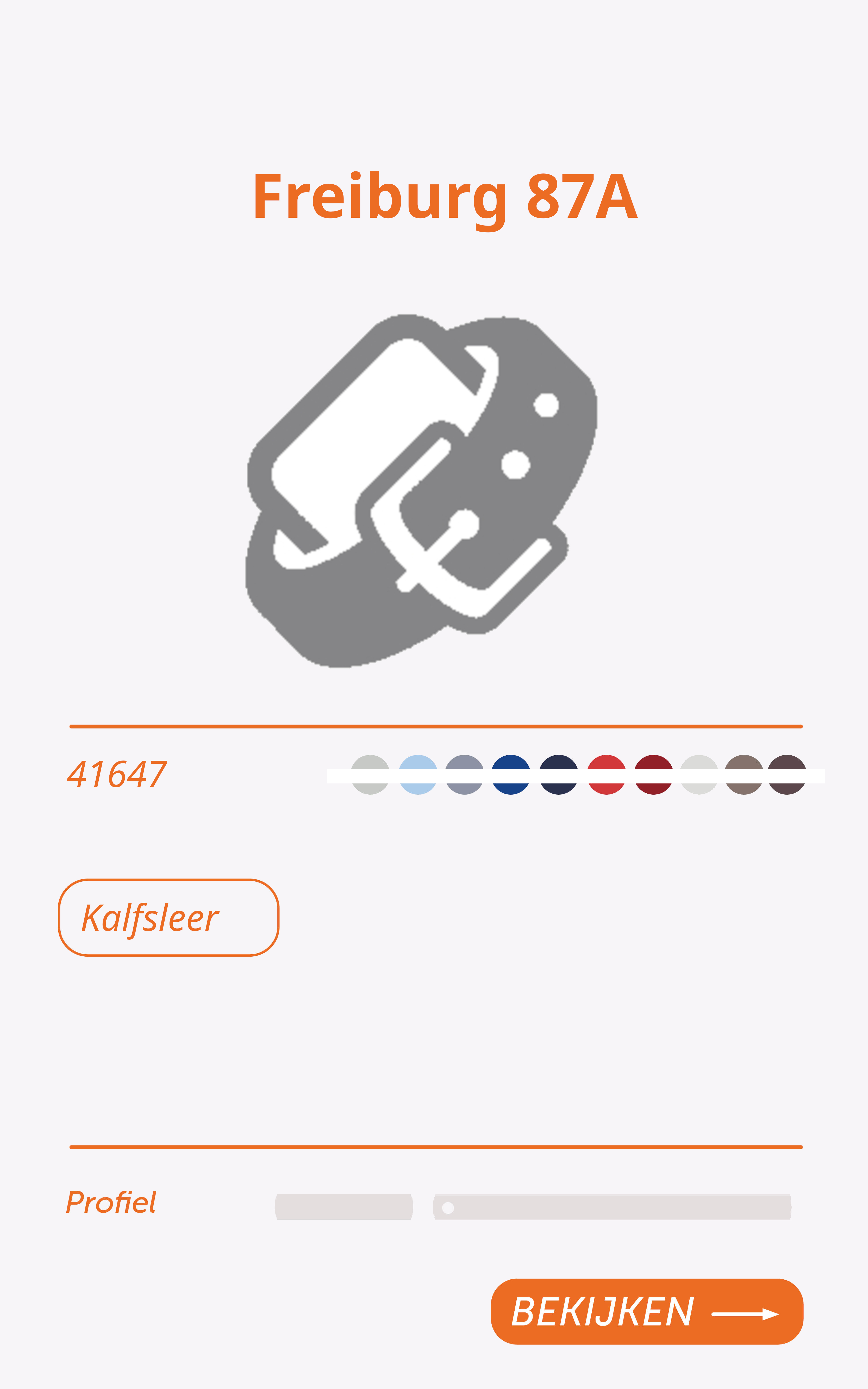 Freiburg 87A

41647

Kalfsleer

Profiel

BEKIJKEN