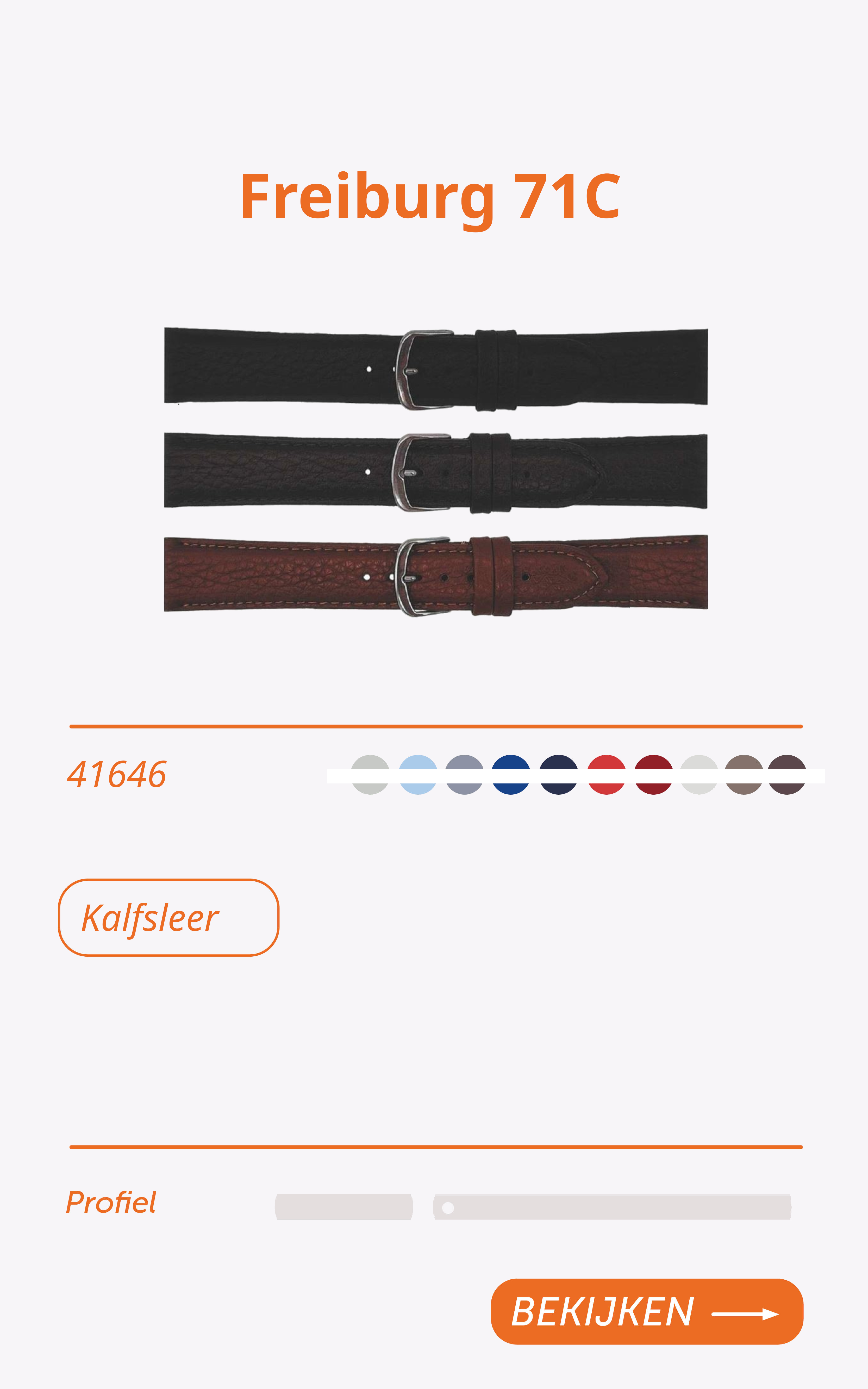 Freiburg 71C

41646

Kalfsleer

Profiel

BEKIJKEN