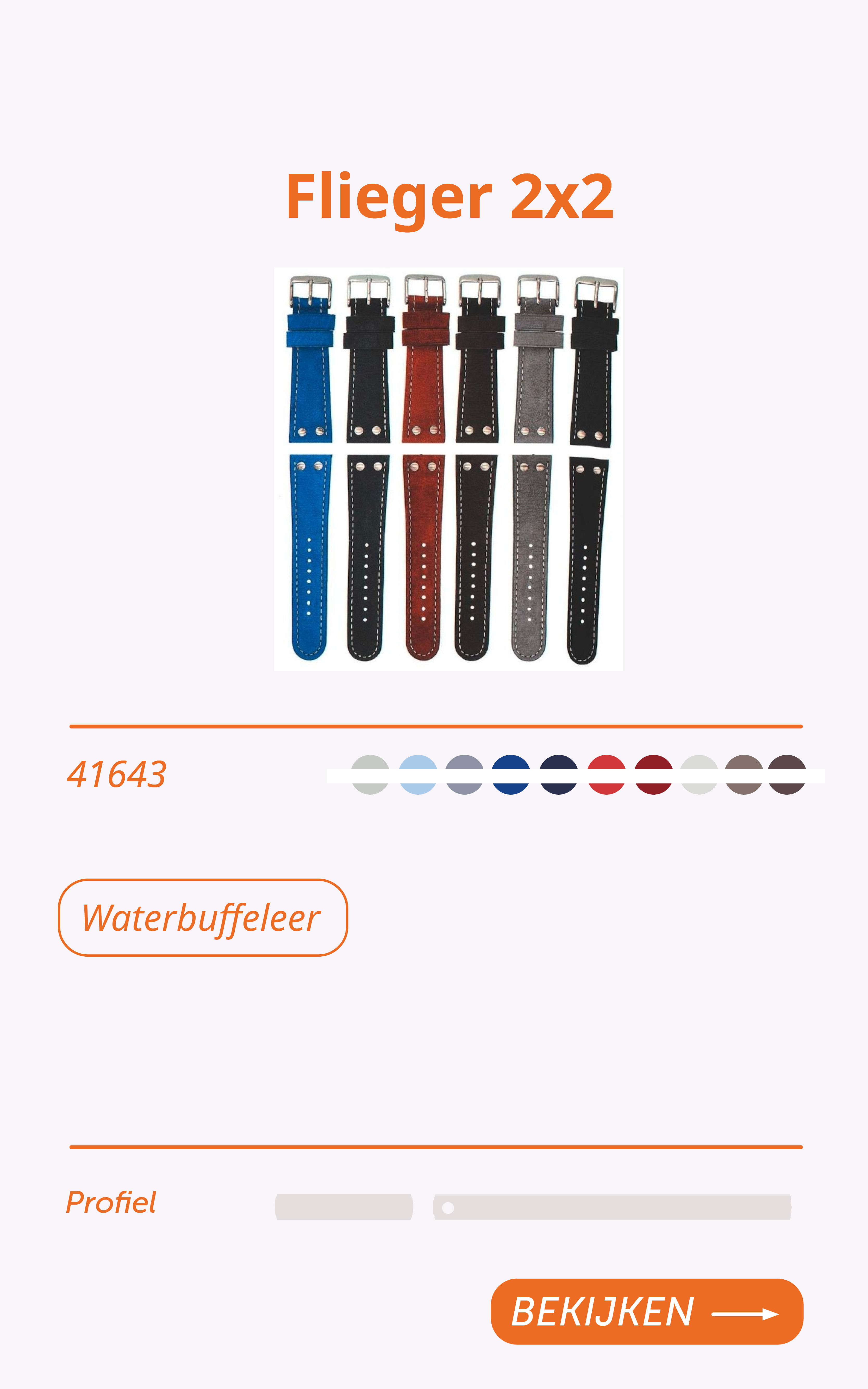 Flieger 2x2

41643

Waterbuffeleer

Profiel

BEKIJKEN